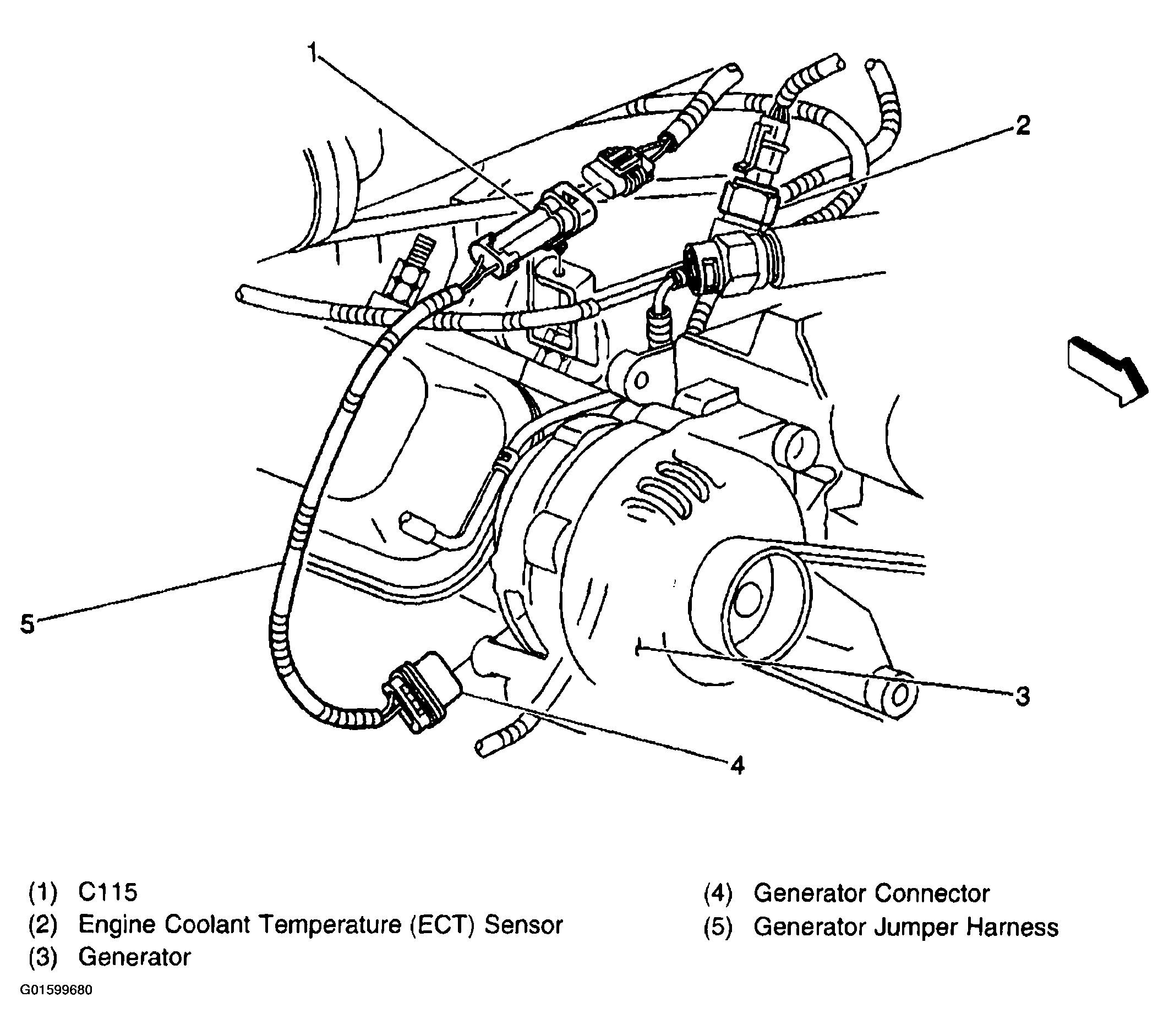 1
2
5
3
4

(1) C115
(2) Engine Coolant Temperature (ECT) Sensor
(3) Generator

(4) Generator Connector
(5) Generator Jumper Harness

G01599680