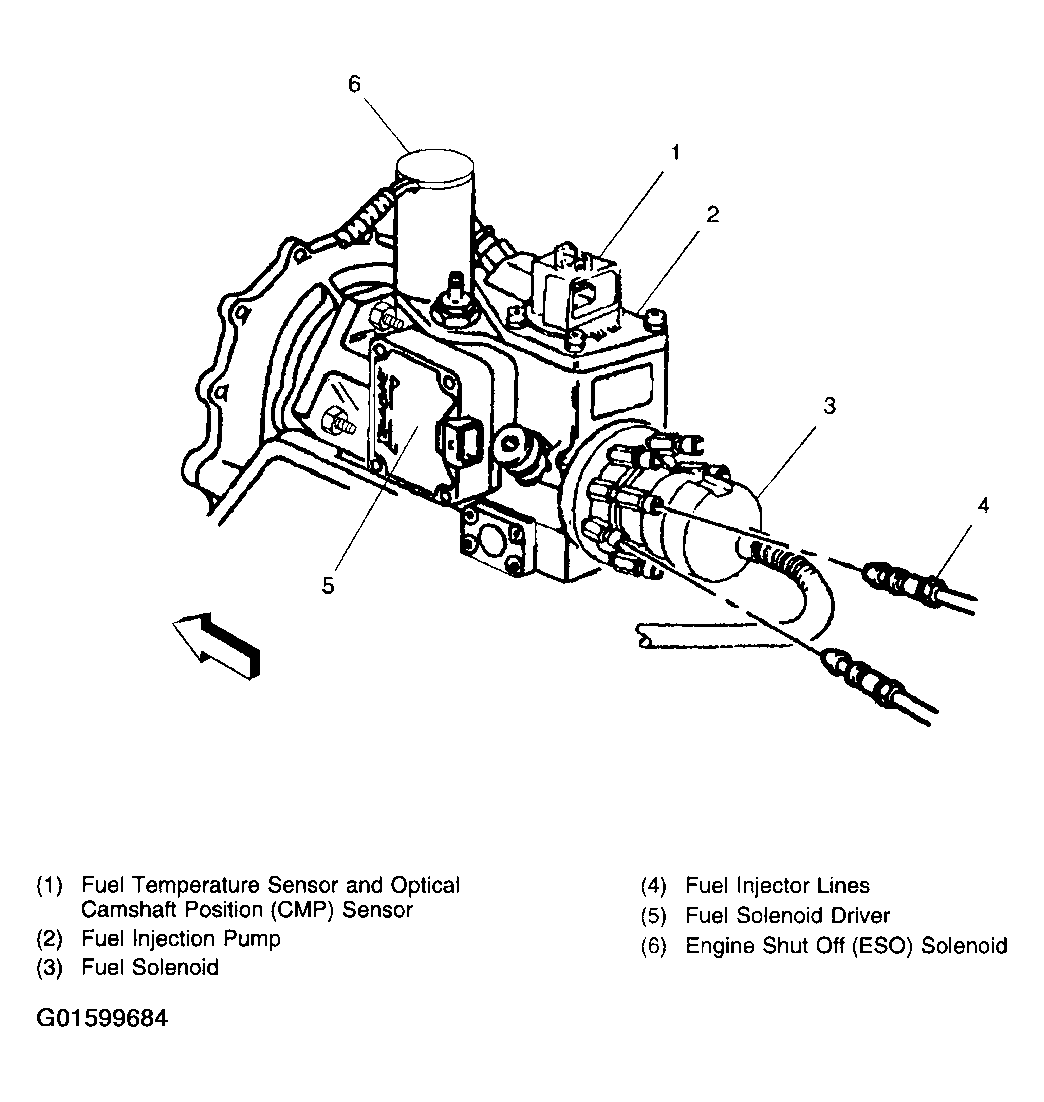 6

1

2

3

4

5

(1) Fuel Temperature Sensor and Optical Camshaft Position (CMP) Sensor
(2) Fuel Injection Pump
(3) Fuel Solenoid

(4) Fuel Injector Lines
(5) Fuel Solenoid Driver
(6) Engine Shut Off (ESO) Solenoid

G01599684