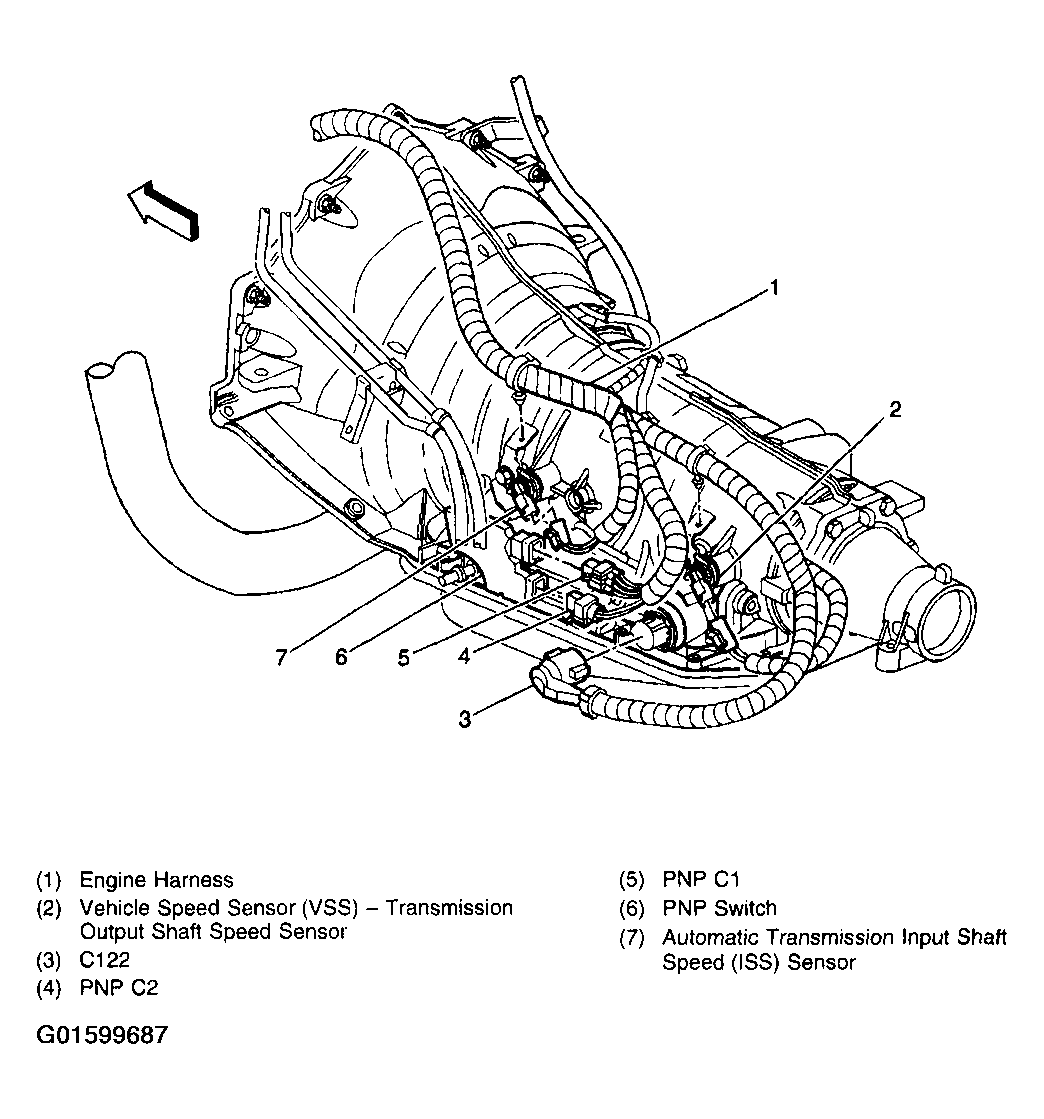 1
2
7
6
5
4
3

(1) Engine Harness
(2) Vehicle Speed Sensor (VSS) – Transmission Output Shaft Speed Sensor
(3) C122
(4) PNP C2

(5) PNP C1
(6) PNP Switch
(7) Automatic Transmission Input Shaft Speed (ISS) Sensor

G01599687