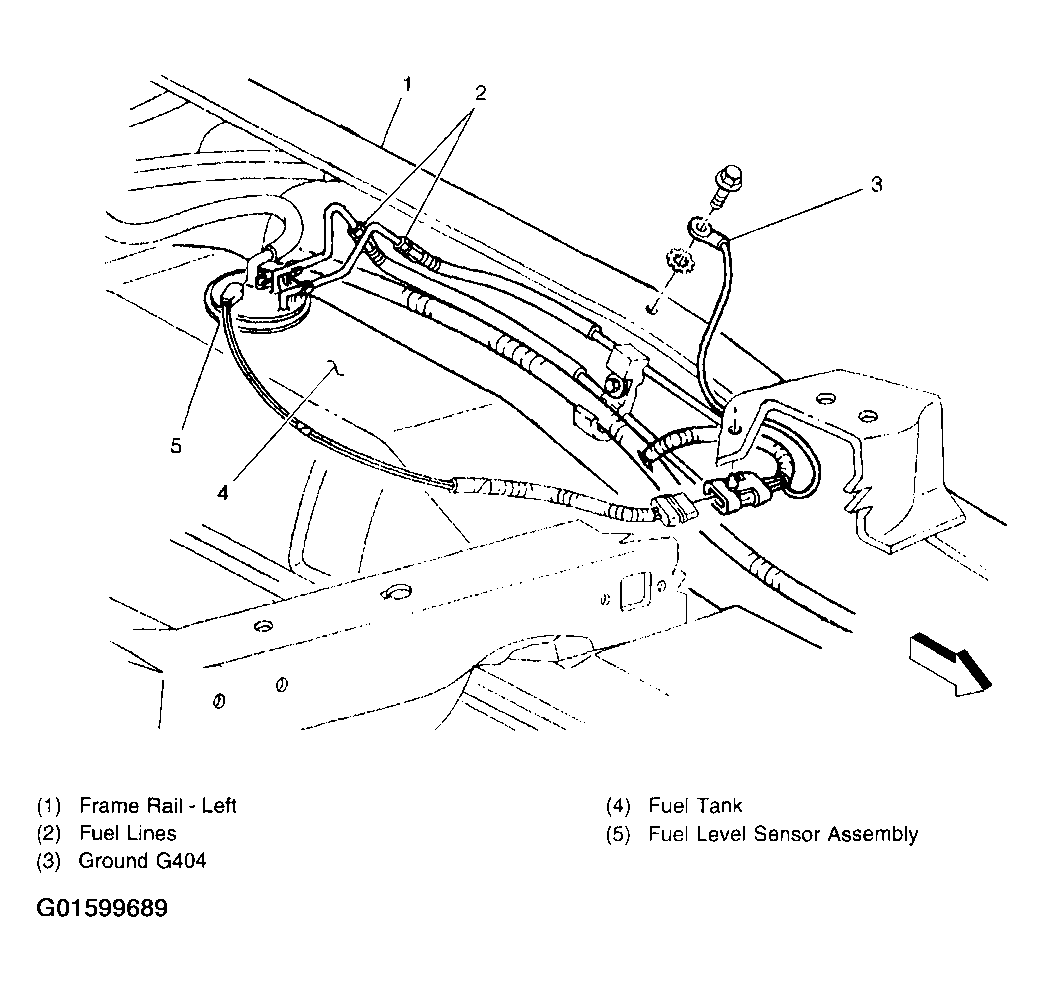 1
2
3
5
4

(1) Frame Rail - Left
(2) Fuel Lines
(3) Ground G404

(4) Fuel Tank
(5) Fuel Level Sensor Assembly

G01599689