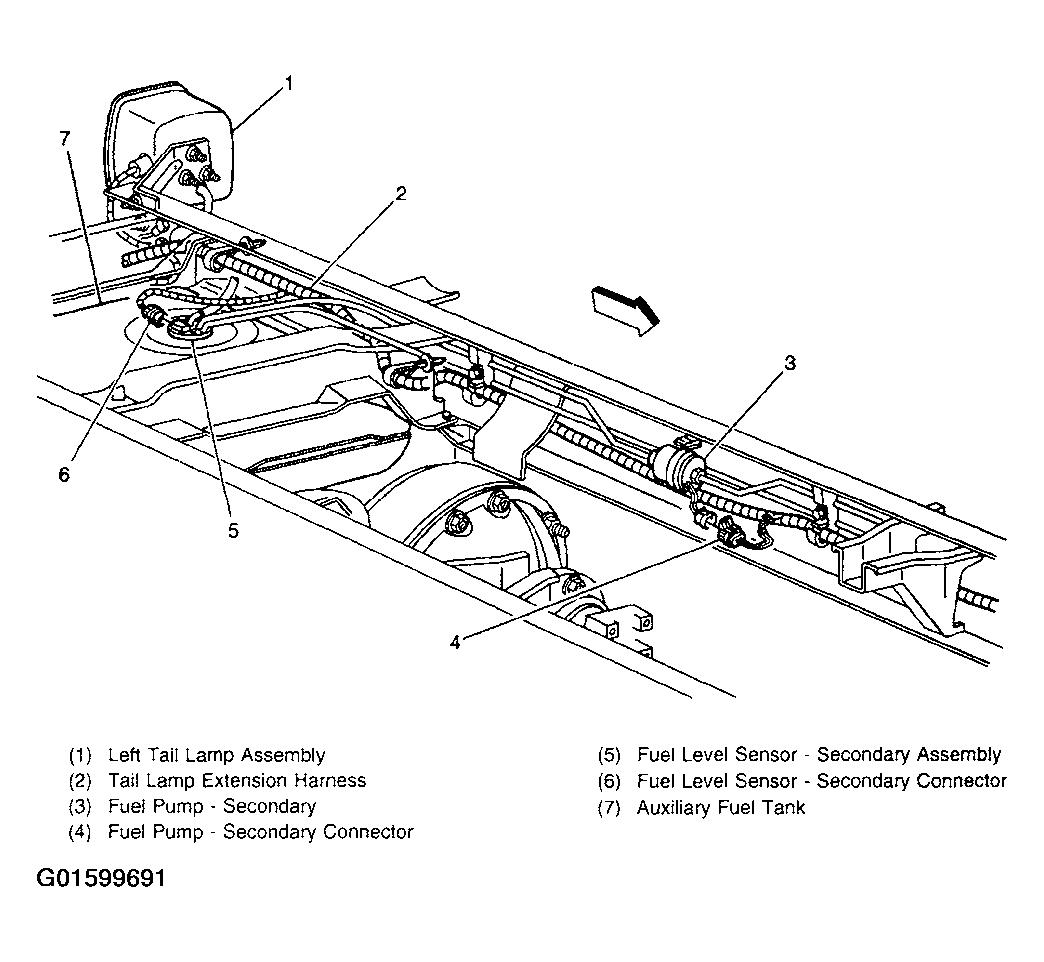 1
7
2
3
6
5
4

(1) Left Tail Lamp Assembly
(2) Tail Lamp Extension Harness
(3) Fuel Pump - Secondary
(4) Fuel Pump - Secondary Connector

(5) Fuel Level Sensor - Secondary Assembly
(6) Fuel Level Sensor - Secondary Connector
(7) Auxiliary Fuel Tank

G01599691