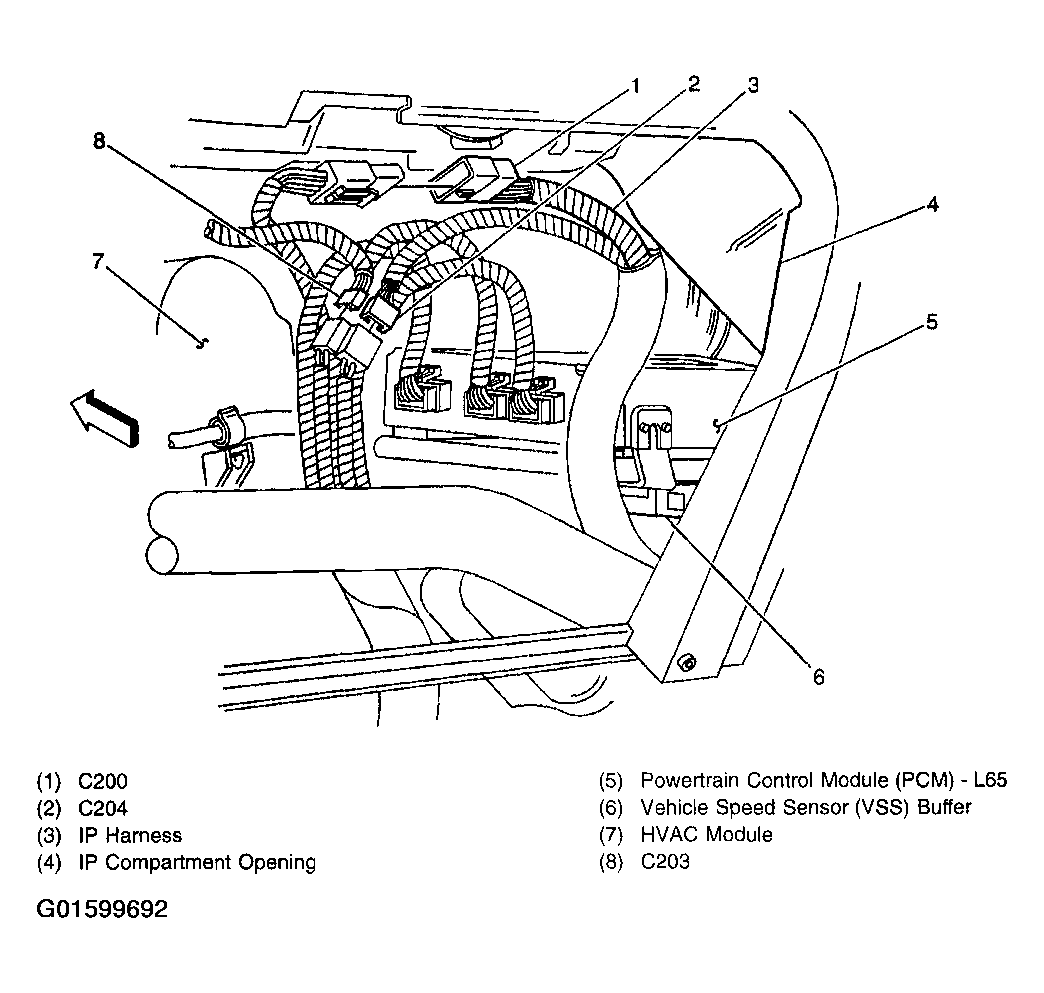 1
2
3
8
4
7
5
6

(1) C200
(2) C204
(3) IP Harness
(4) IP Compartment Opening

(5) Powertrain Control Module (PCM) - L65
(6) Vehicle Speed Sensor (VSS) Buffer
(7) HVAC Module
(8) C203

G01599692