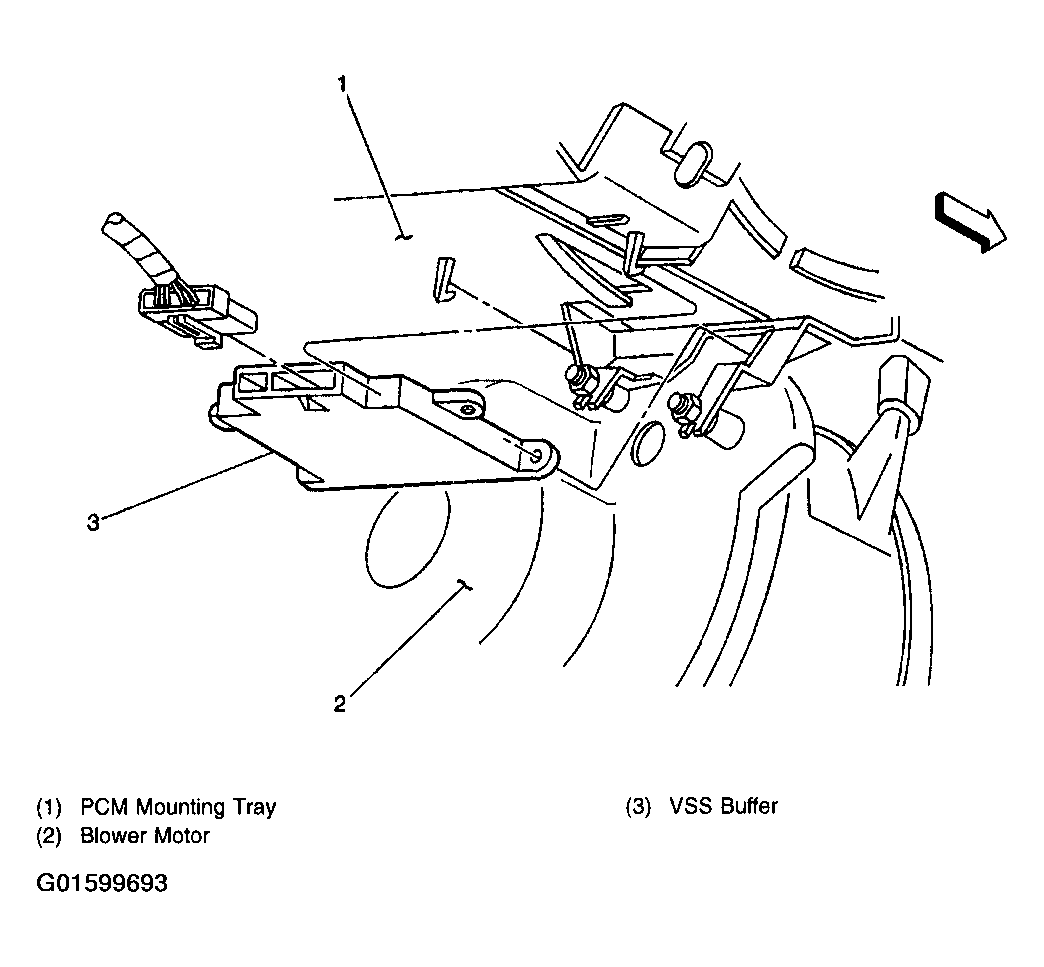 1

3

2

(1) PCM Mounting Tray
(2) Blower Motor

(3) VSS Buffer

G01599693