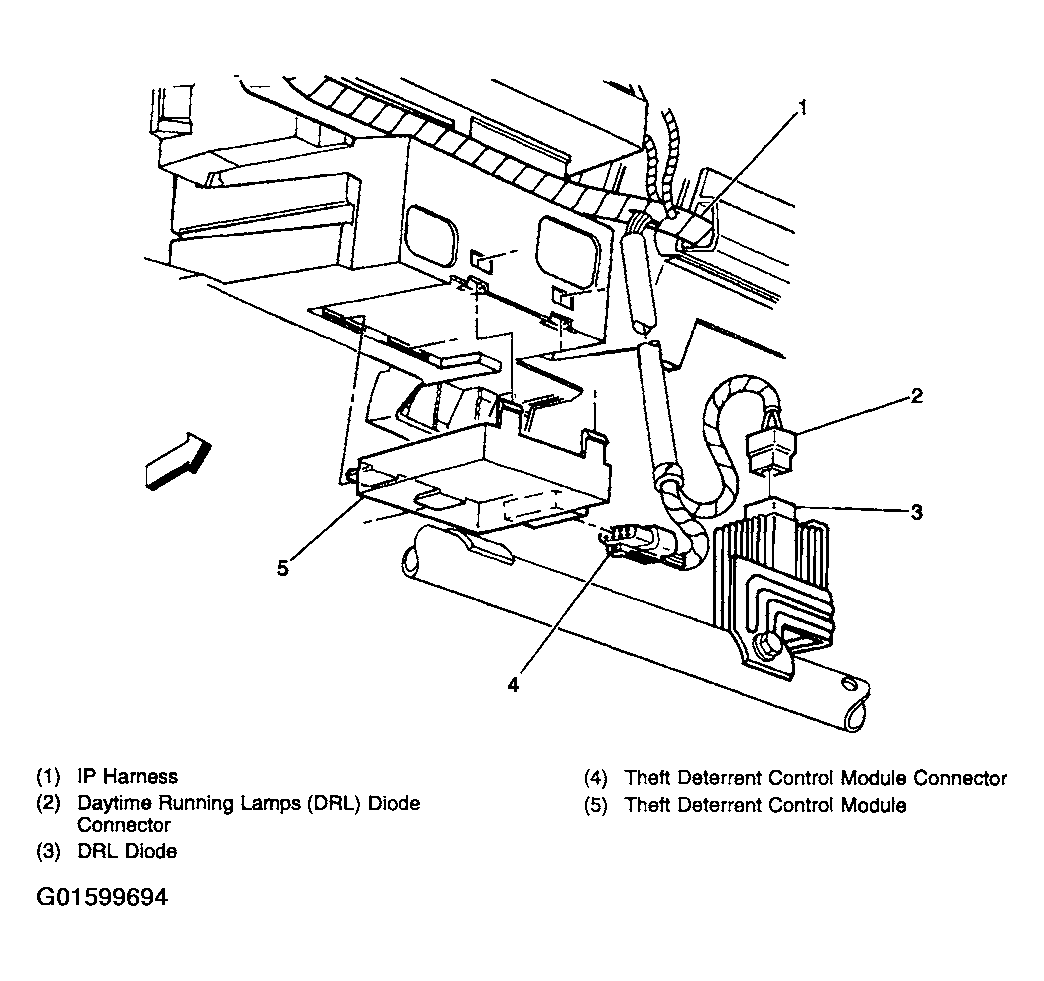 1

2

3

5

4

(1) IP Harness
(2) Daytime Running Lamps (DRL) Diode Connector
(3) DRL Diode

(4) Theft Deterrent Control Module Connector
(5) Theft Deterrent Control Module

G01599694