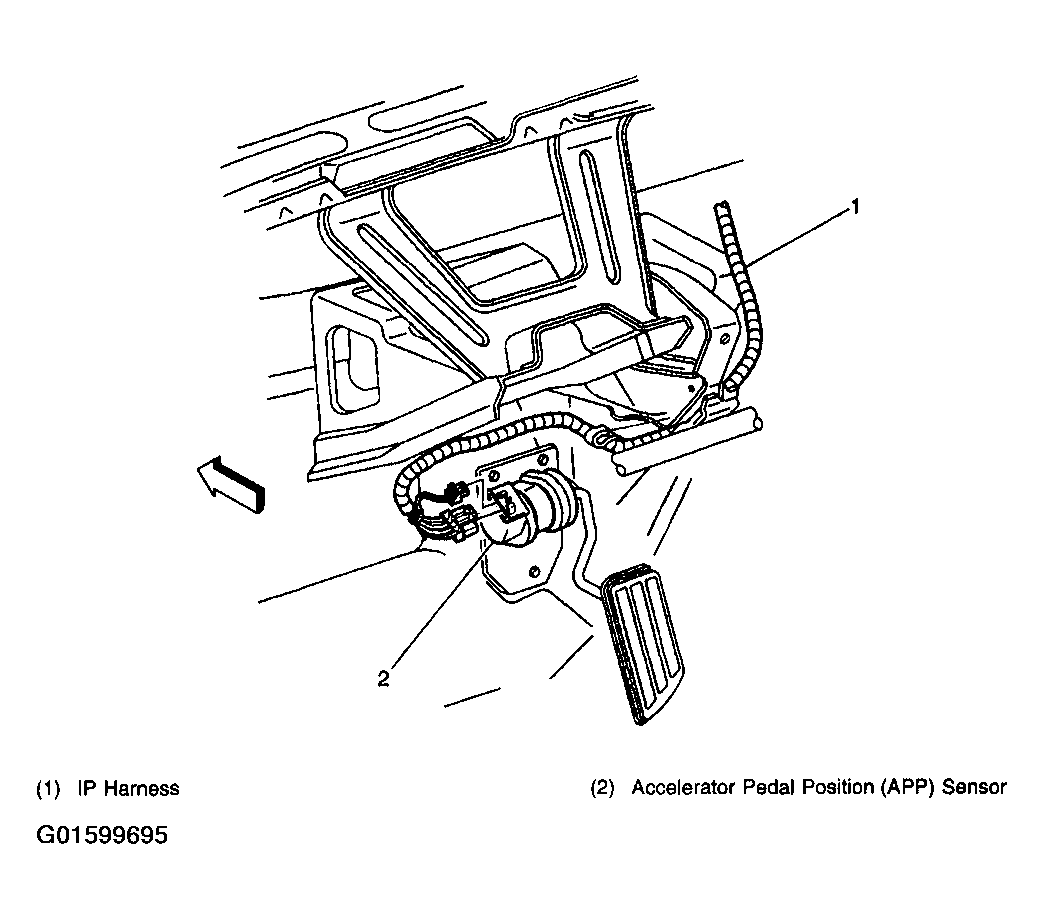 1

2

(1) IP Harness

(2) Accelerator Pedal Position (APP) Sensor

G01599695