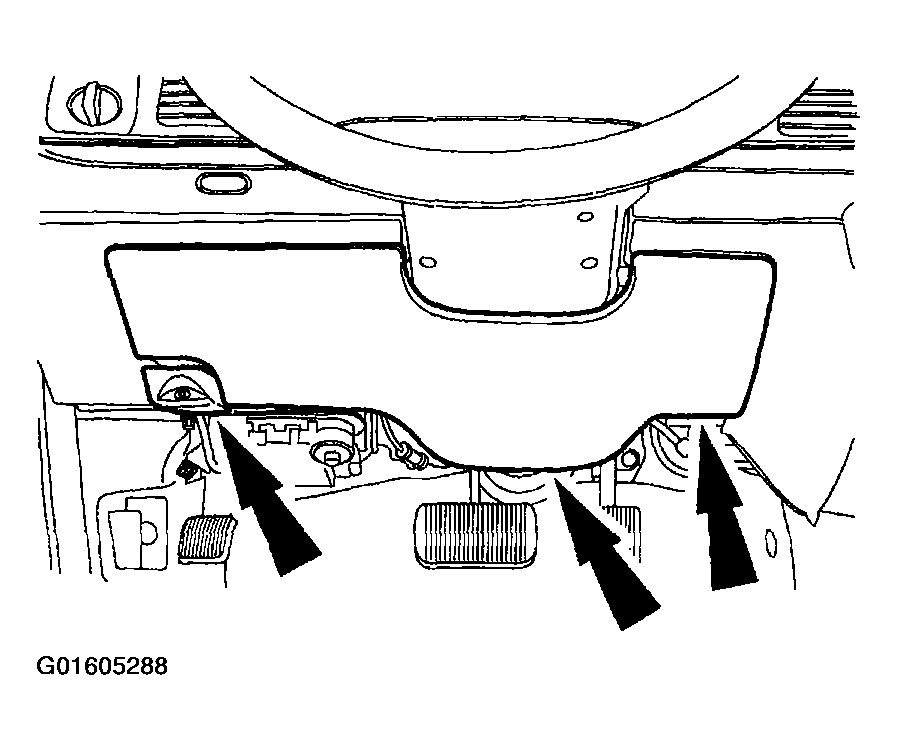 G01605288