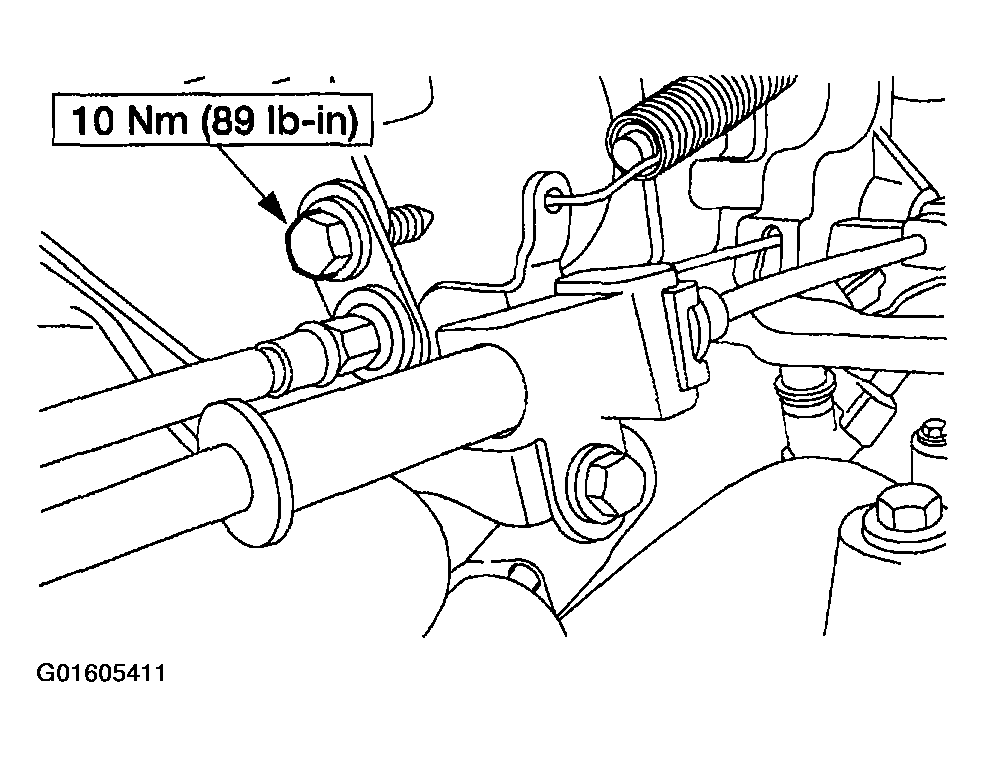 10 Nm (89 lb-in)

G01605411