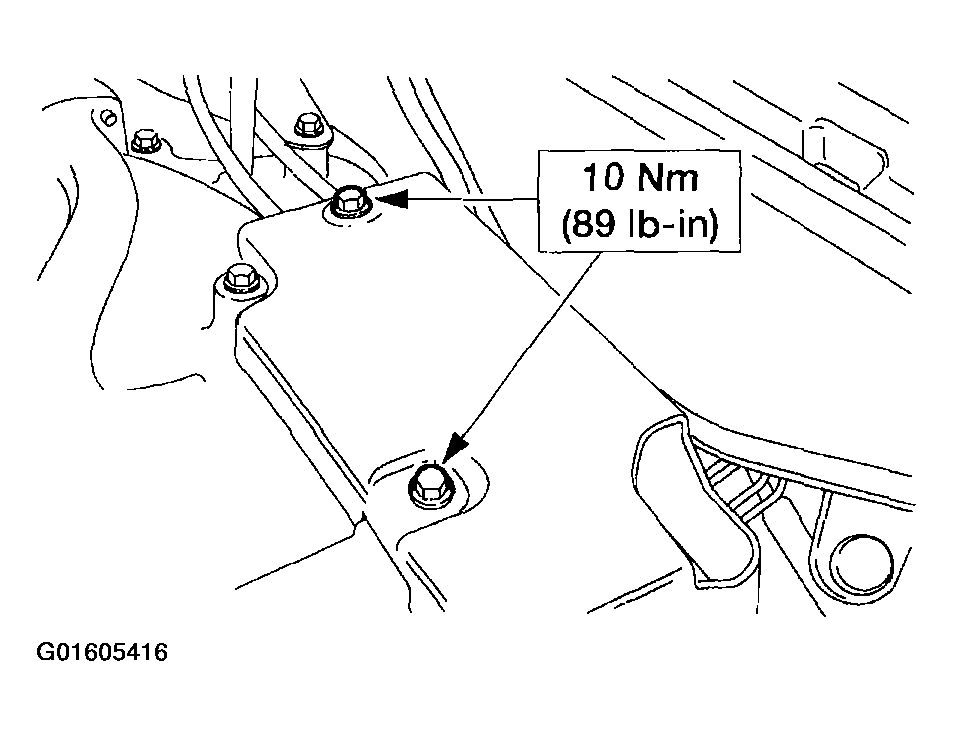 10 Nm
(89 lb-in)

G01605416