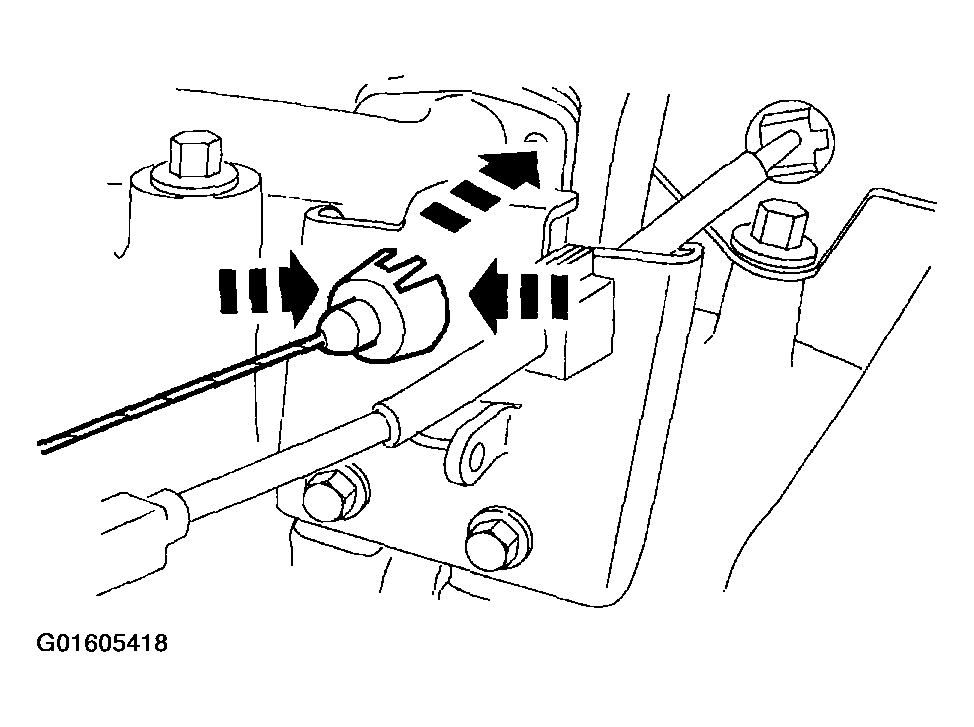 G01605418