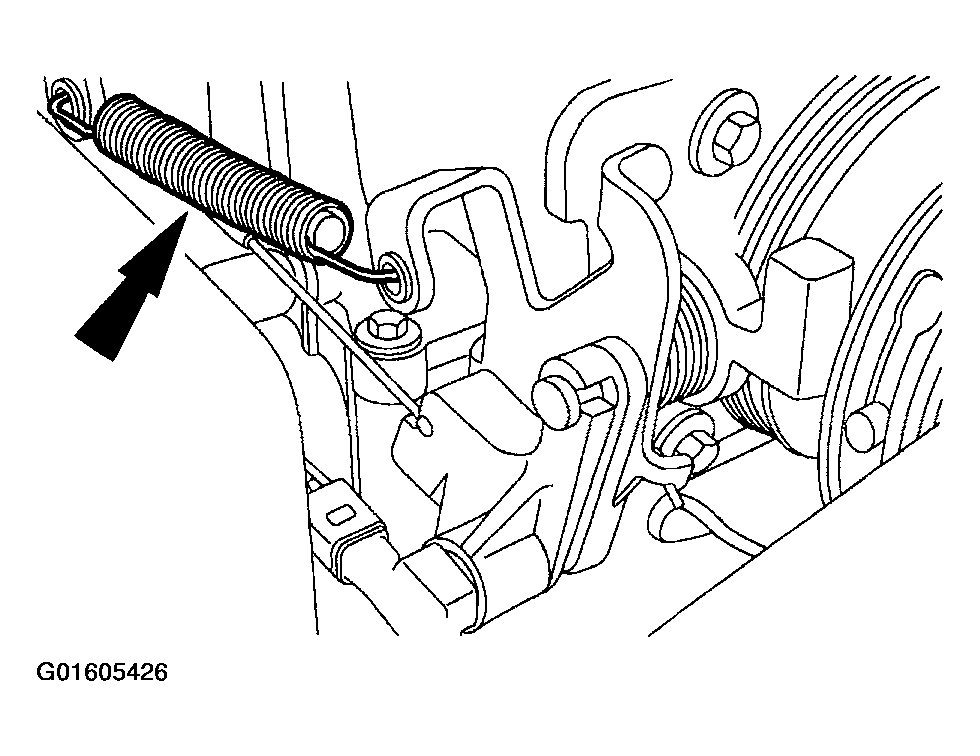 G01605426