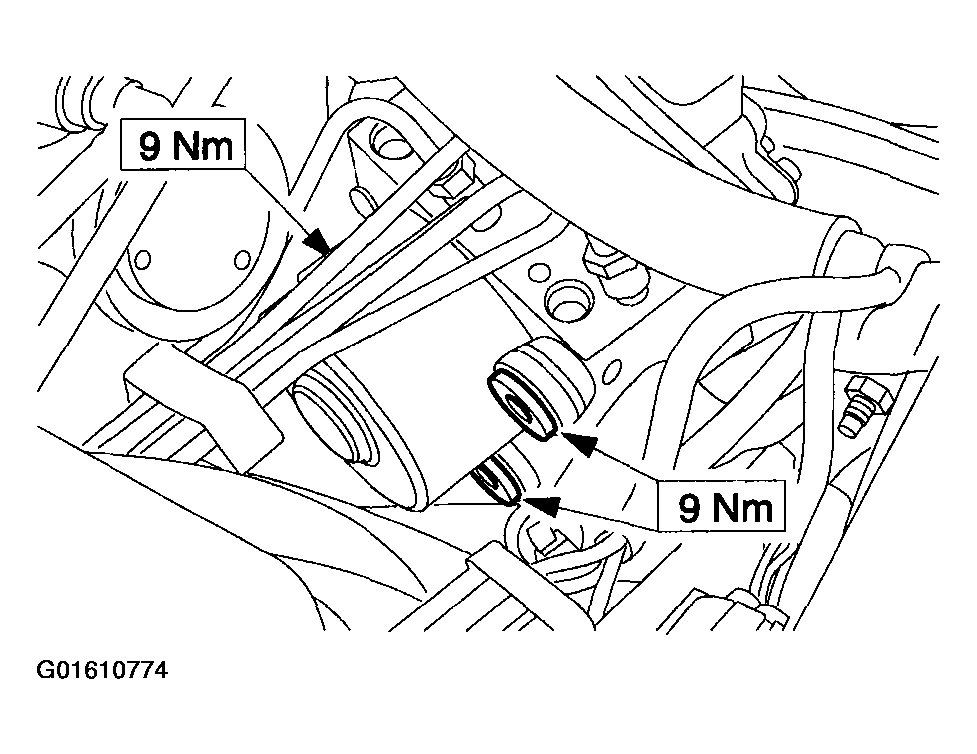 9 Nm

9 Nm

G01610774