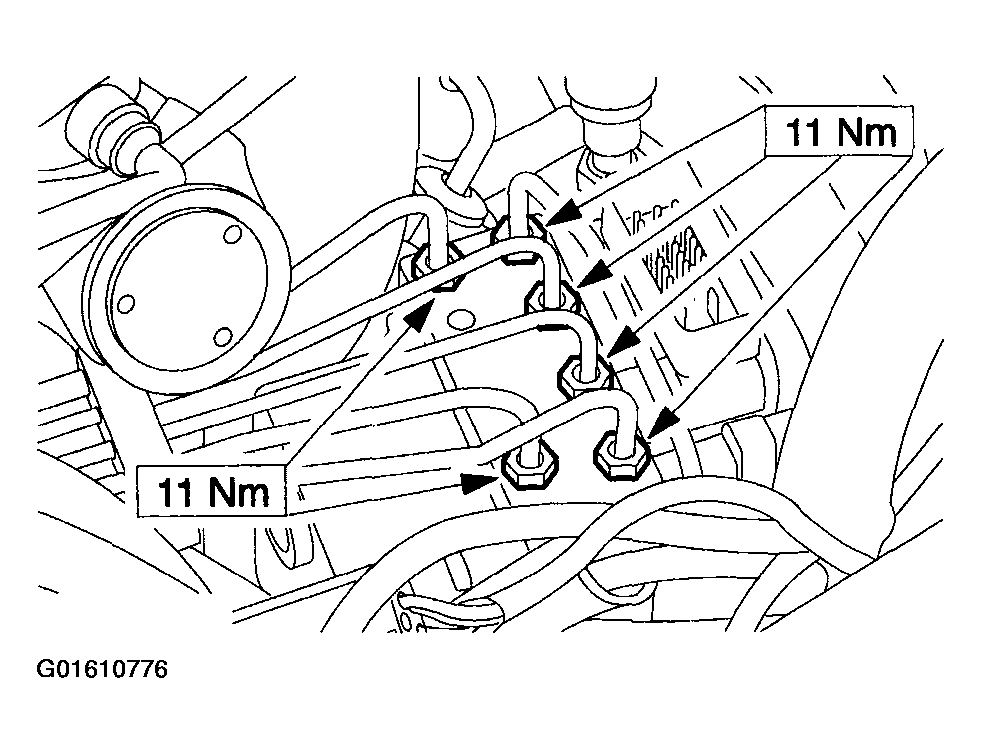 11 Nm

11 Nm

G01610776