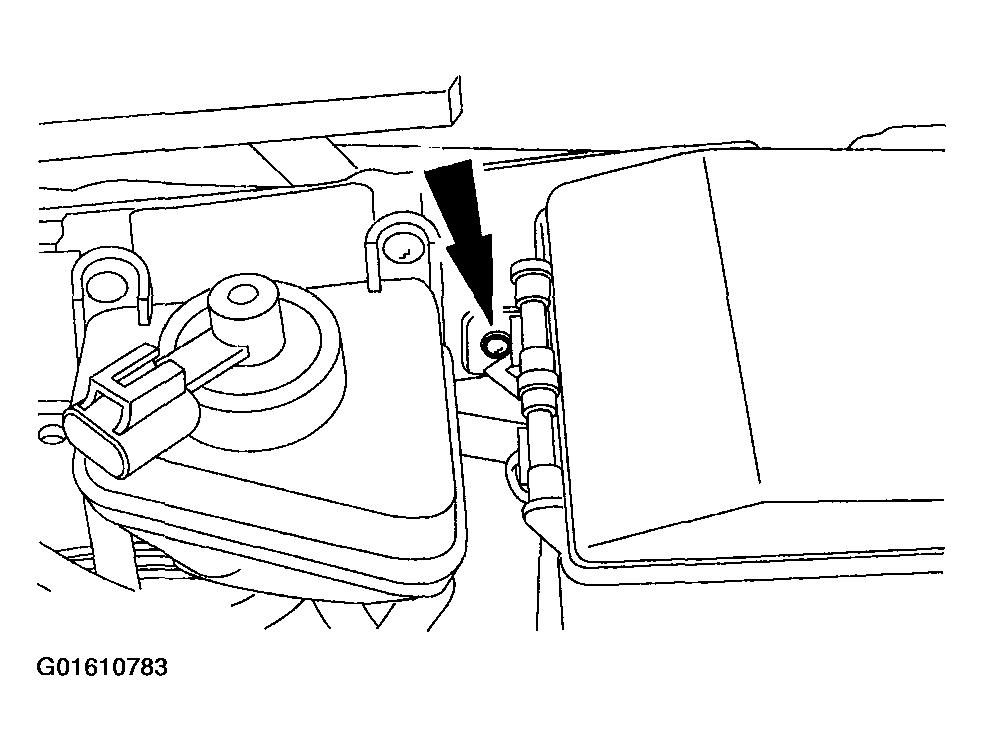 G01610783