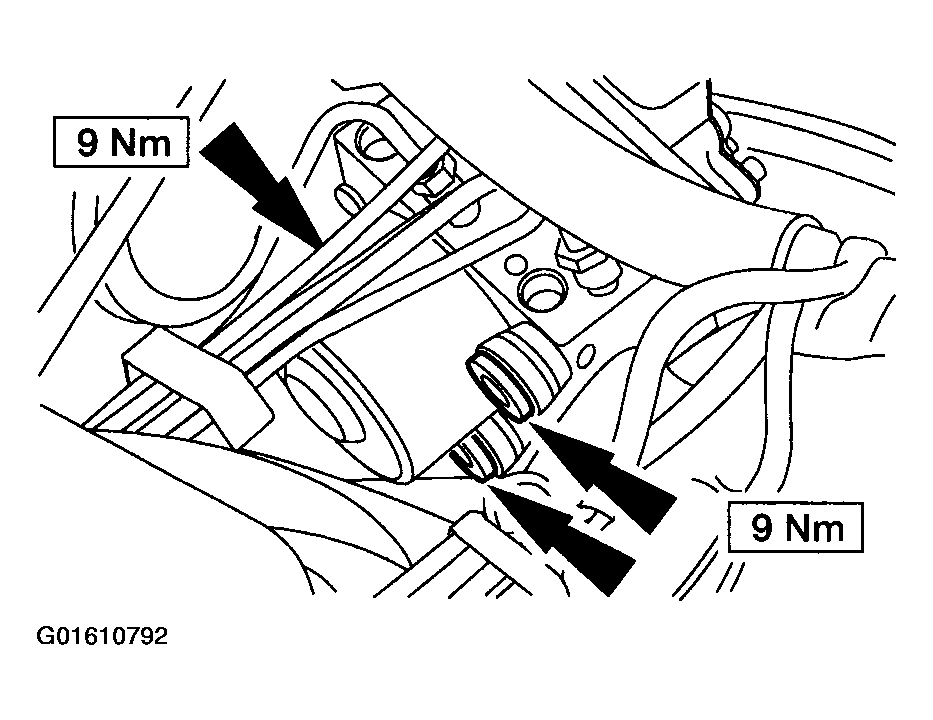 9 Nm

9 Nm

G01610792