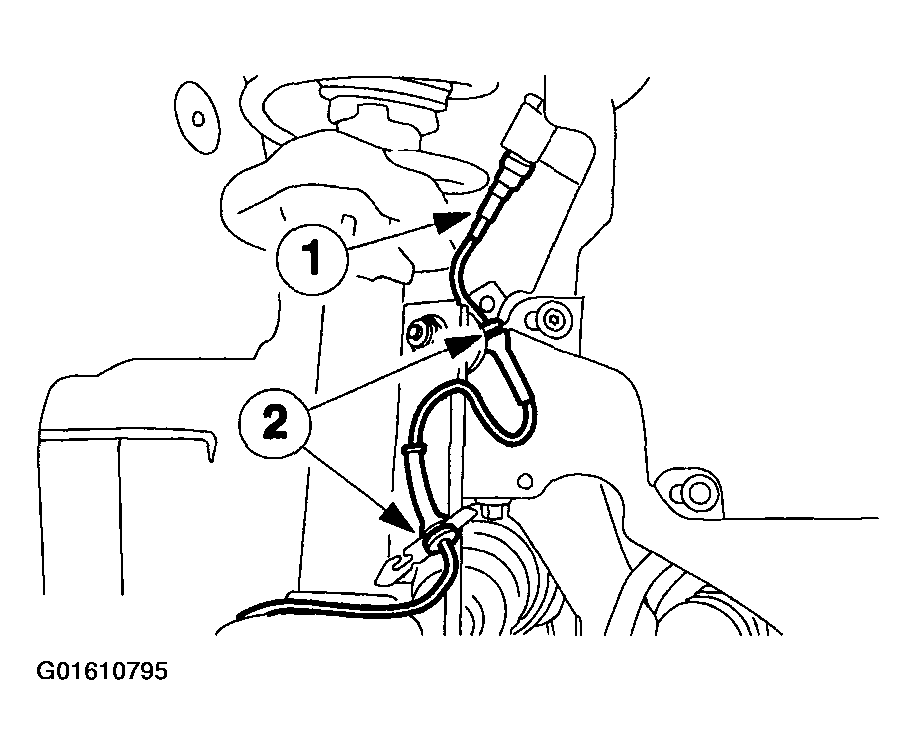 1
2
G01610795