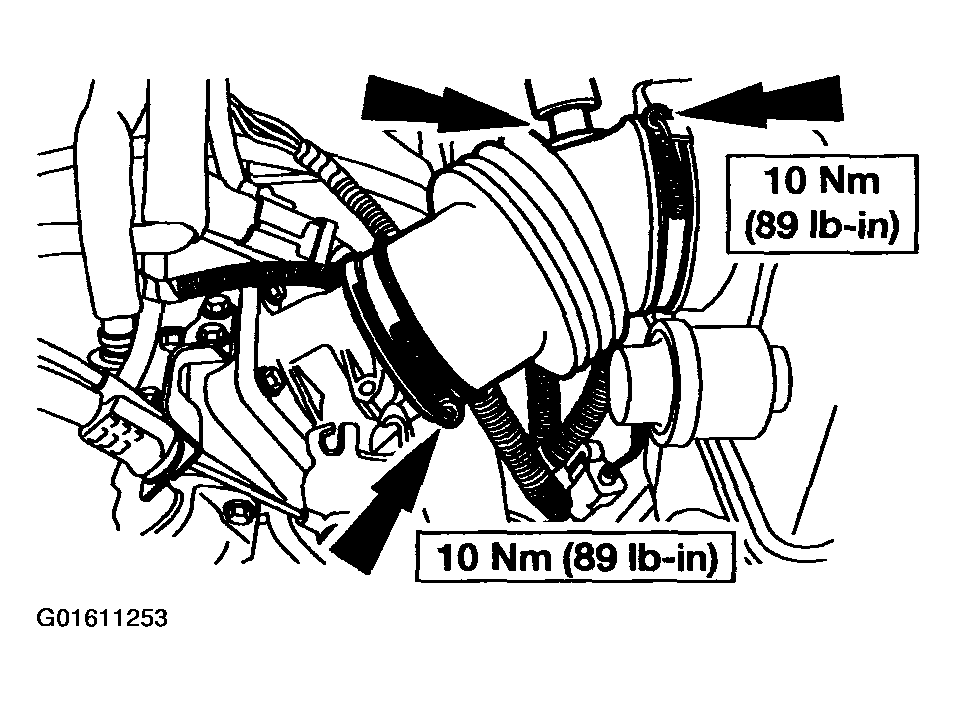 10 Nm
(89 lb-in)

10 Nm (89 lb-in)

G01611253