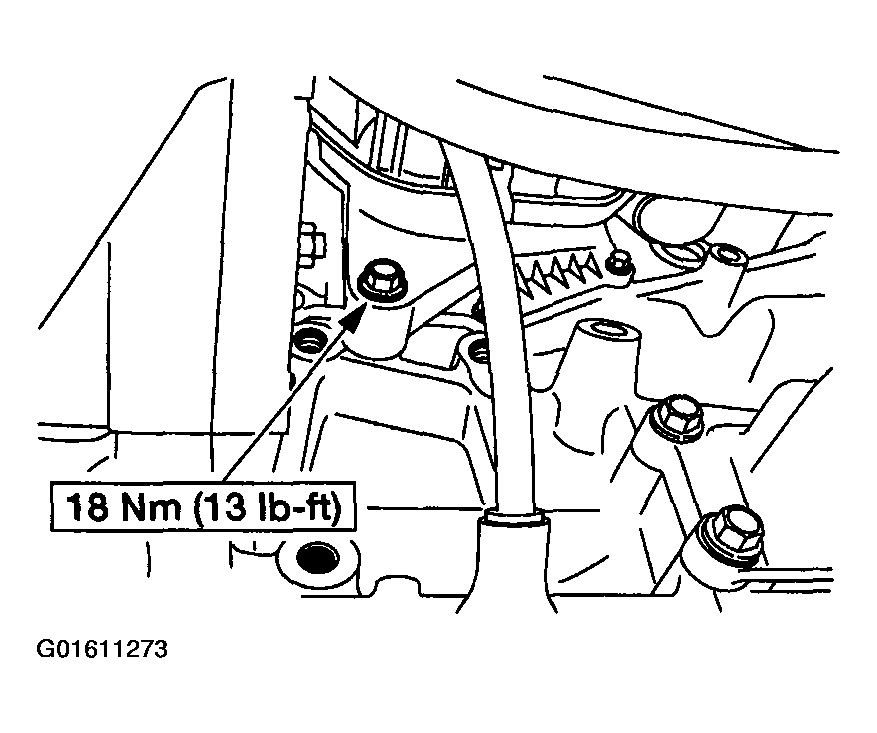 18 Nm (13 lb-ft)

G01611273