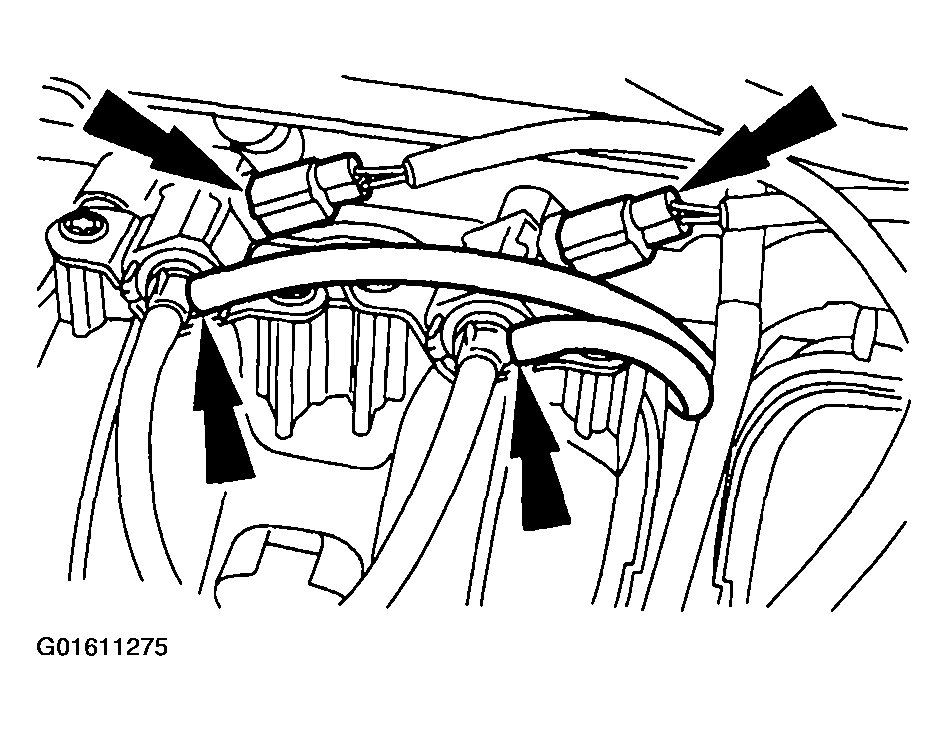 G01611275