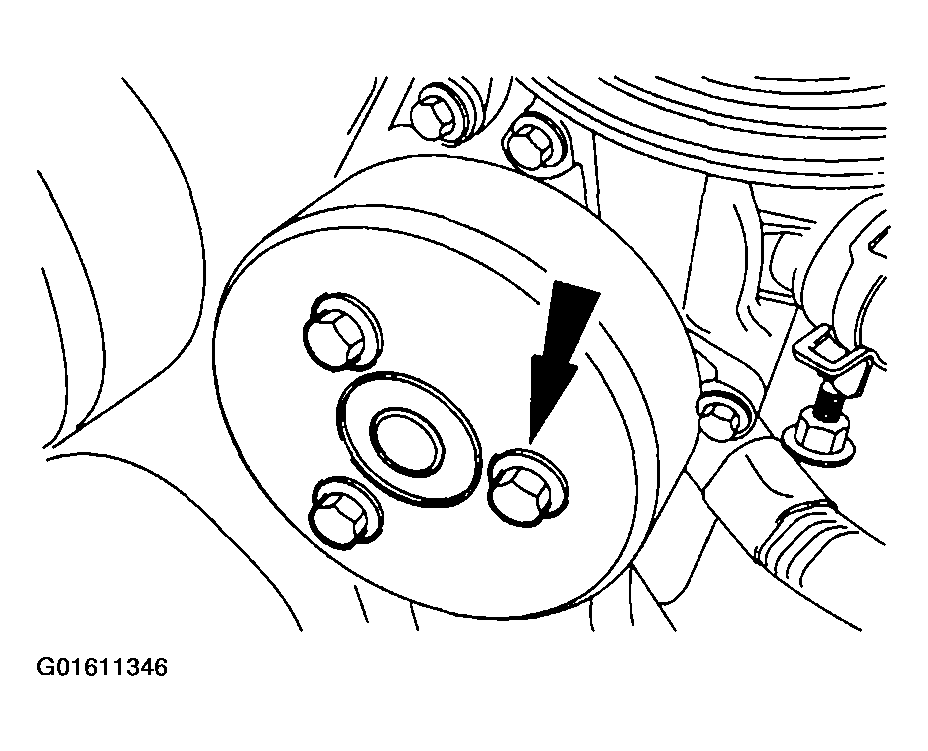 G01611346