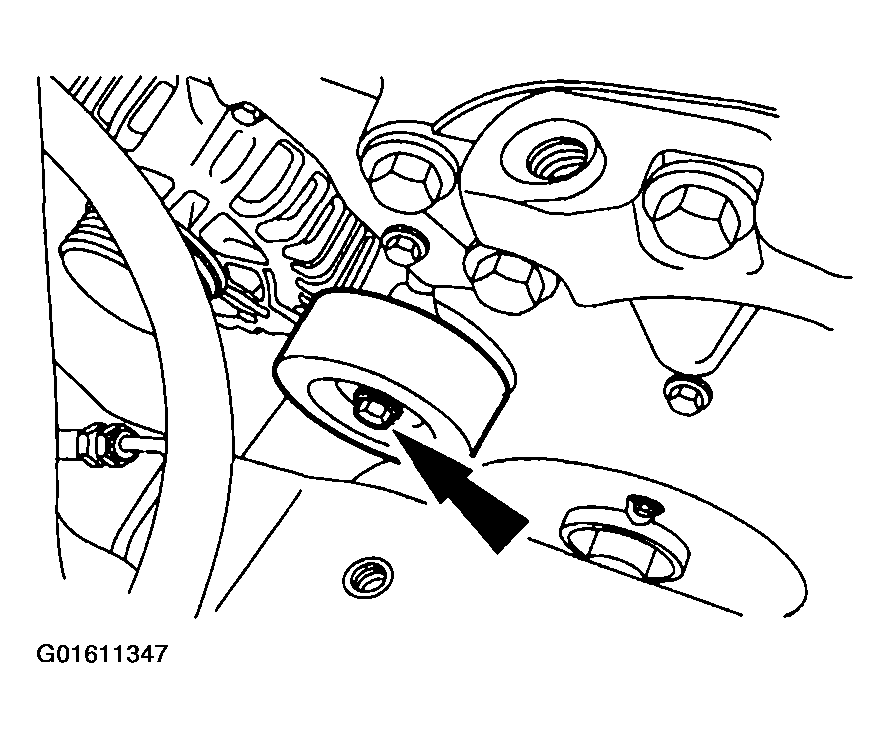 G01611347