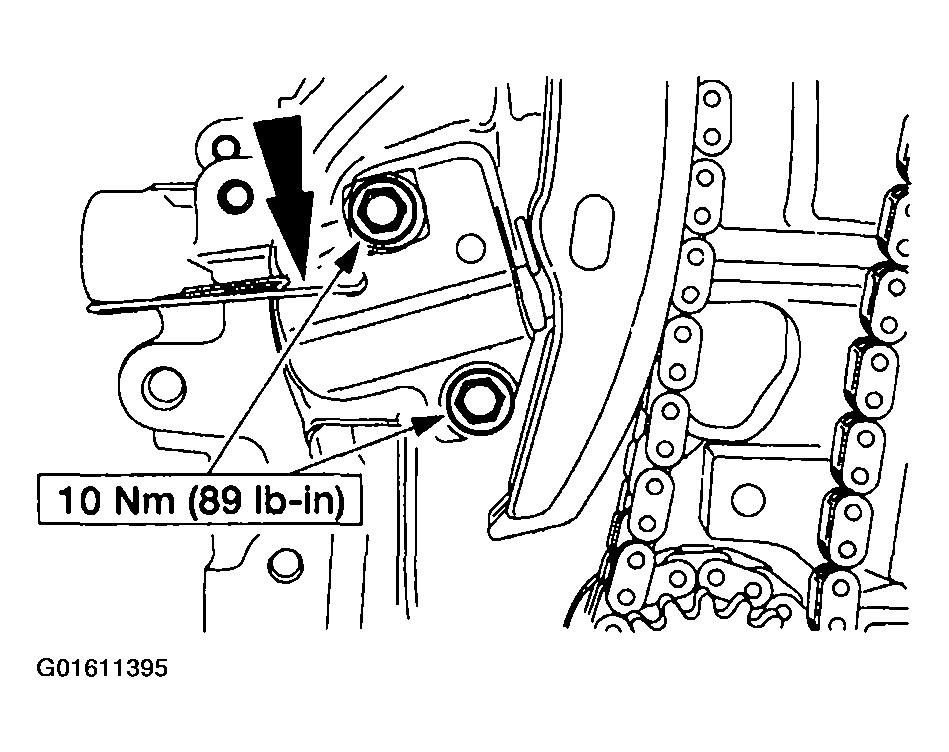 10 Nm (89 lb-in)

G01611395