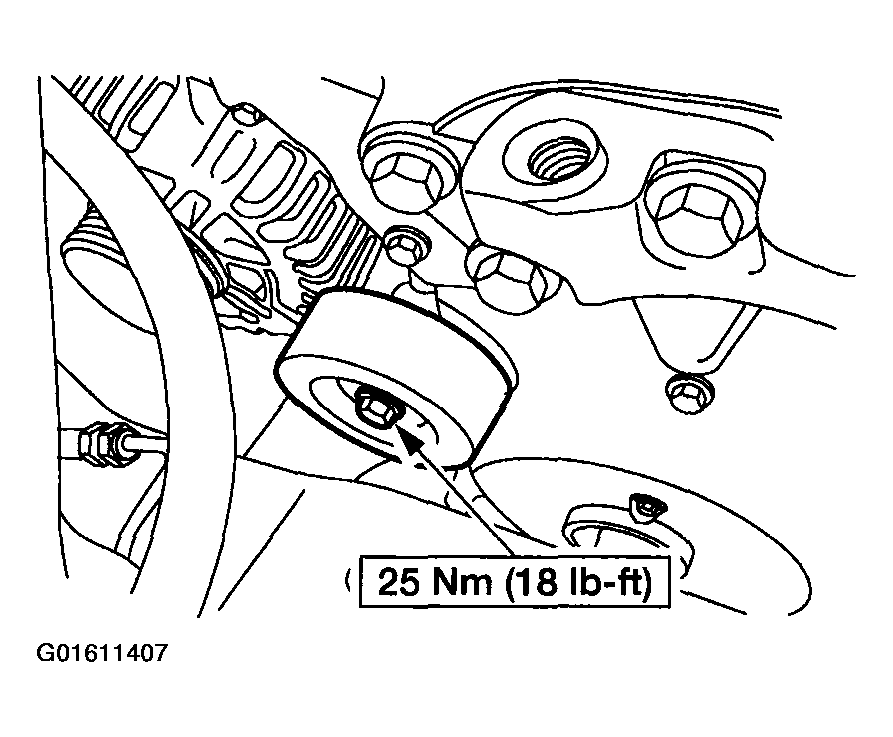 25 Nm (18 lb-ft)

G01611407