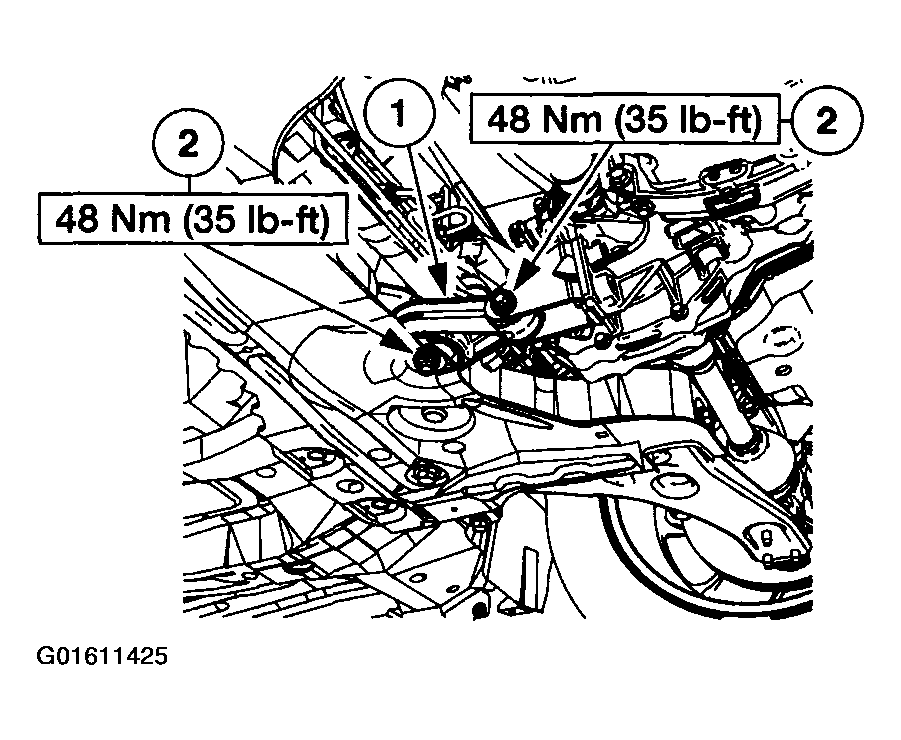 2

48 Nm (35 lb-ft)

1

48 Nm (35 lb-ft)

2

G01611425