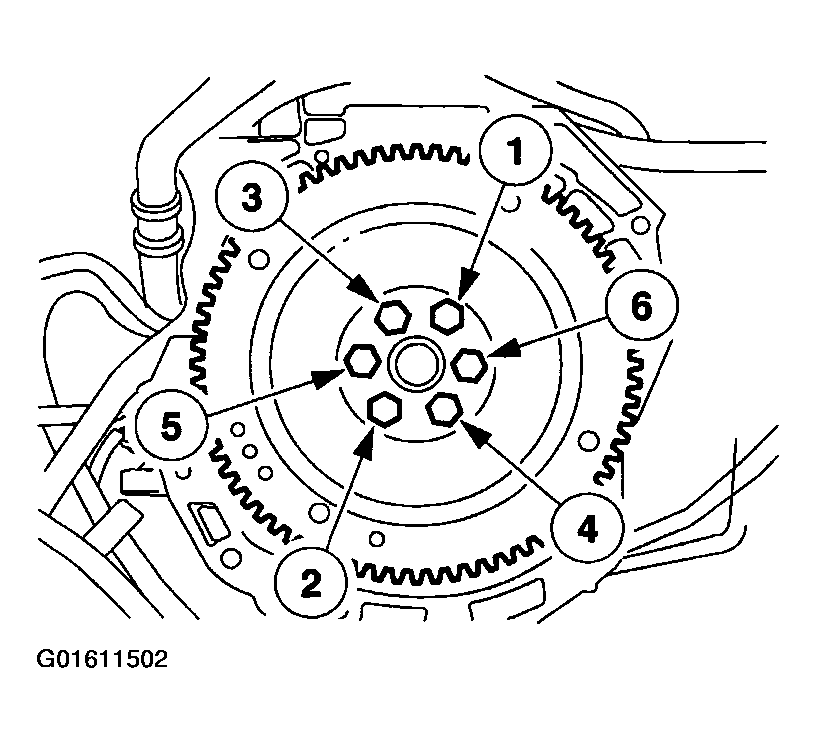 1
3
6
5
4
2
G01611502