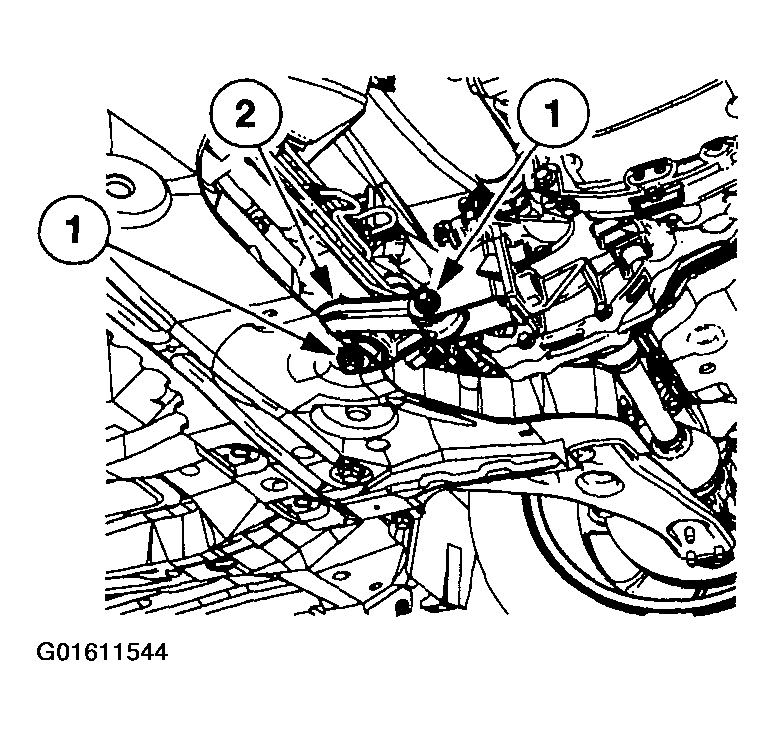 2
1
1
G01611544