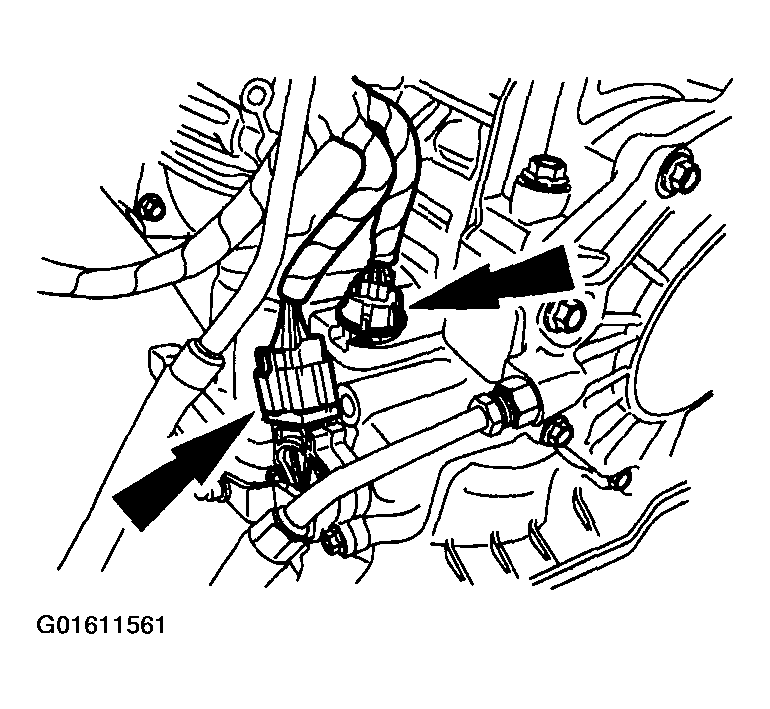 G01611561