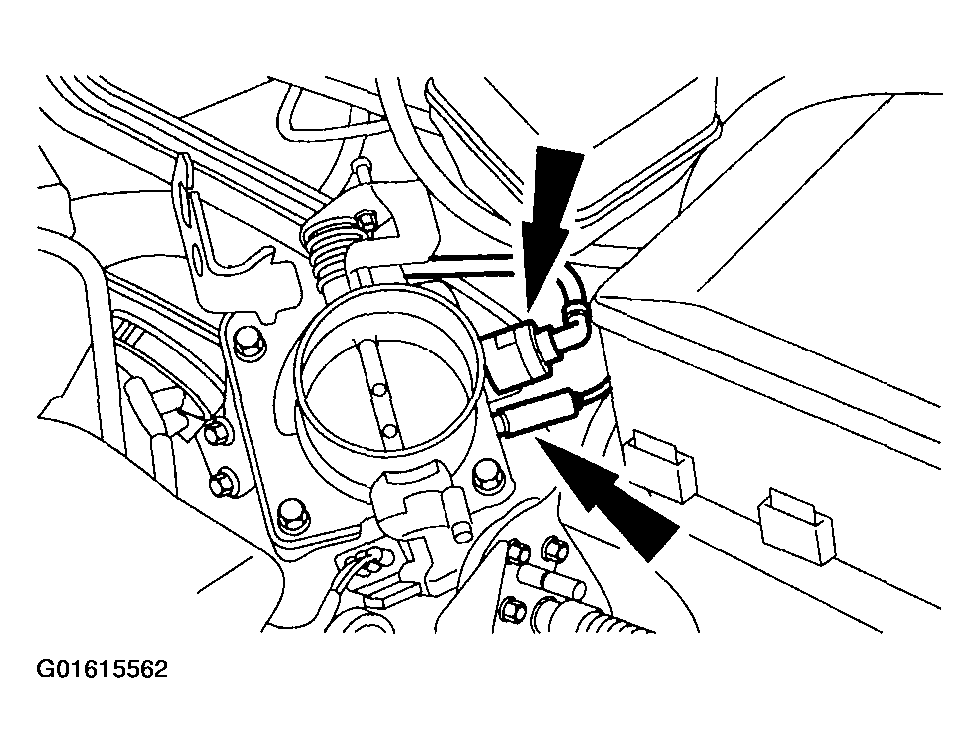 G01615562