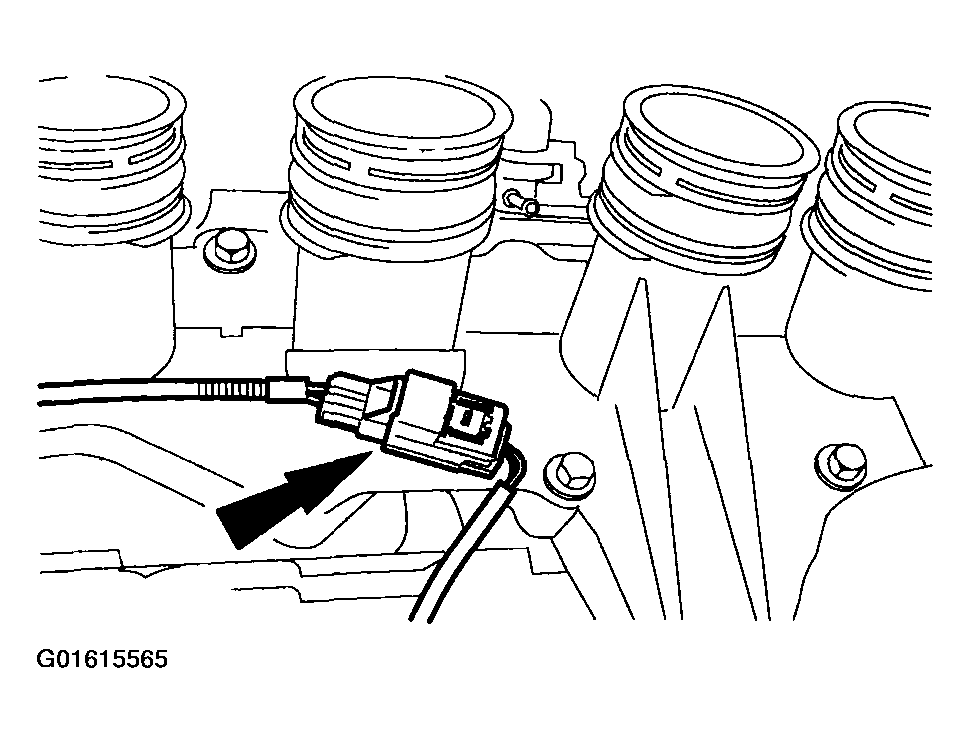 G01615565