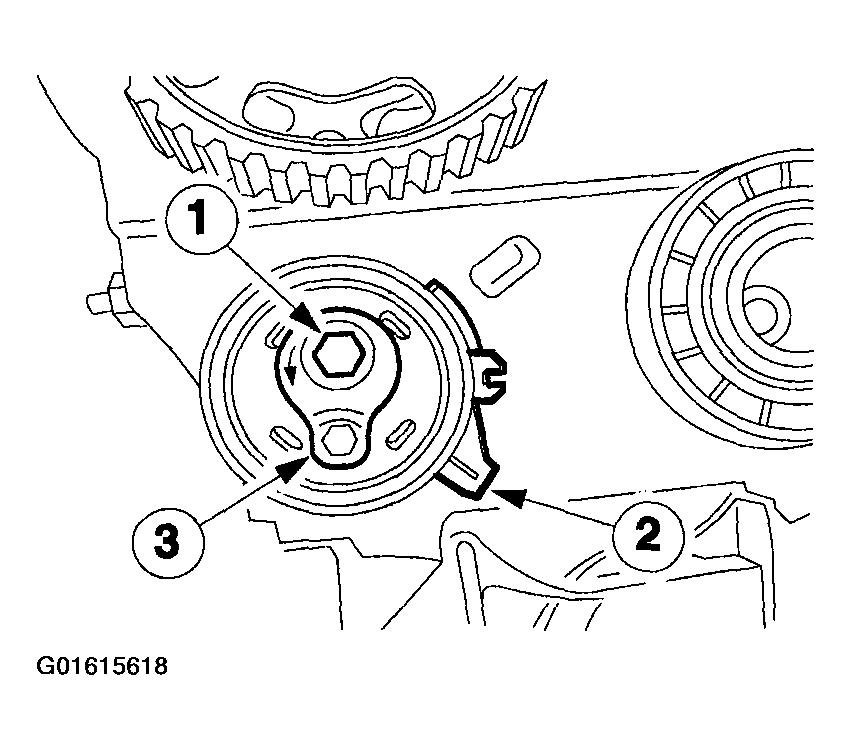 1
3
2
G01615618