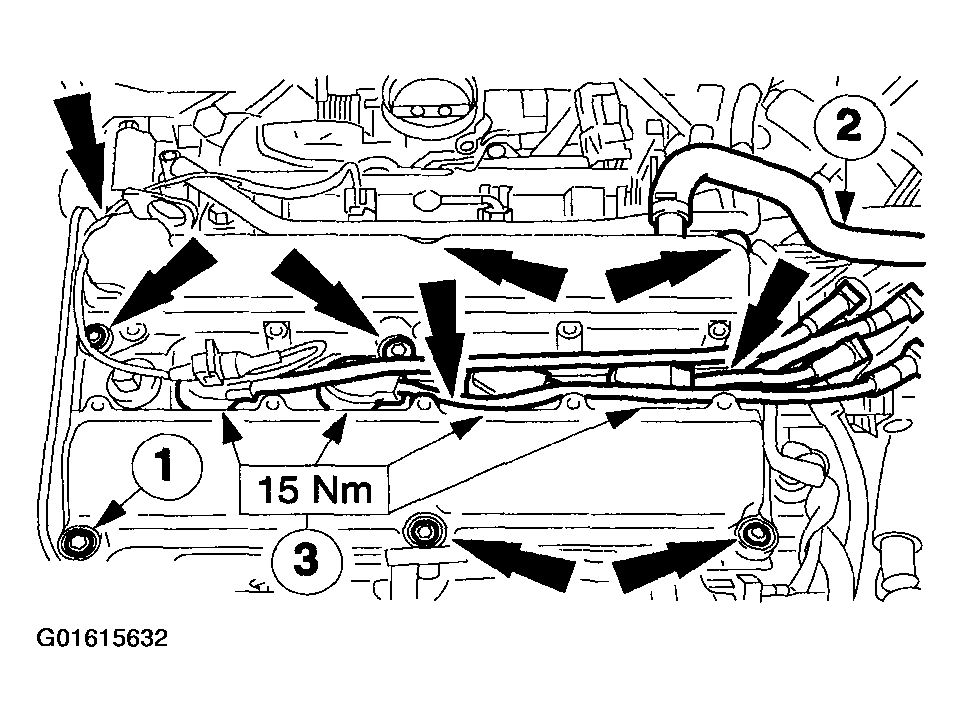 2

1

15 Nm

3

G01615632