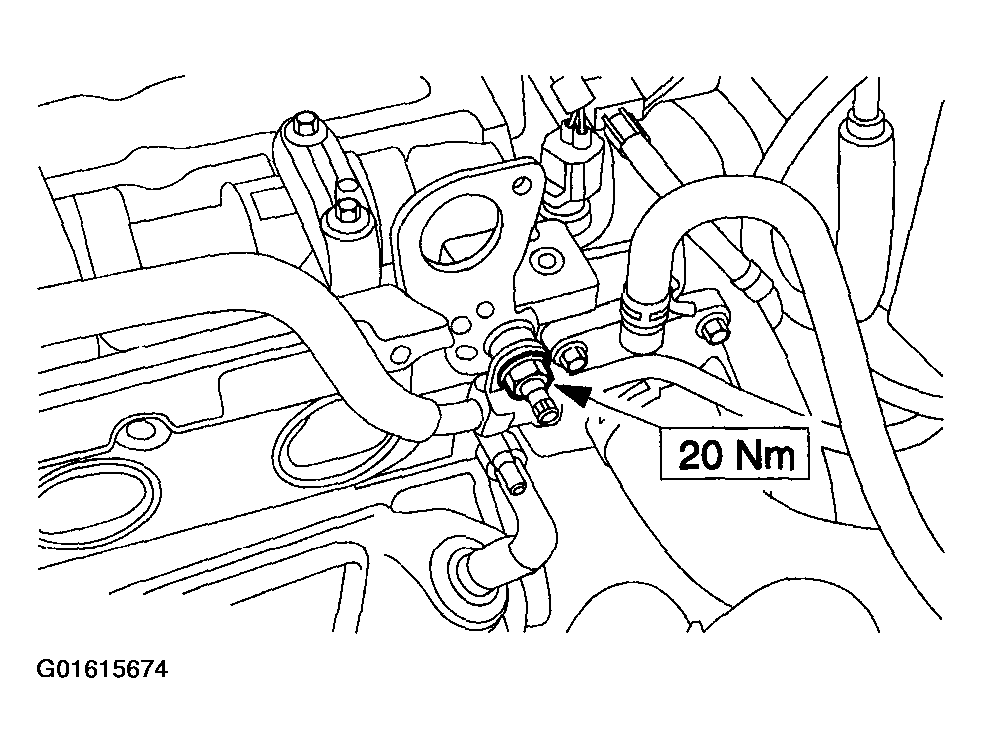 20 Nm

G01615674