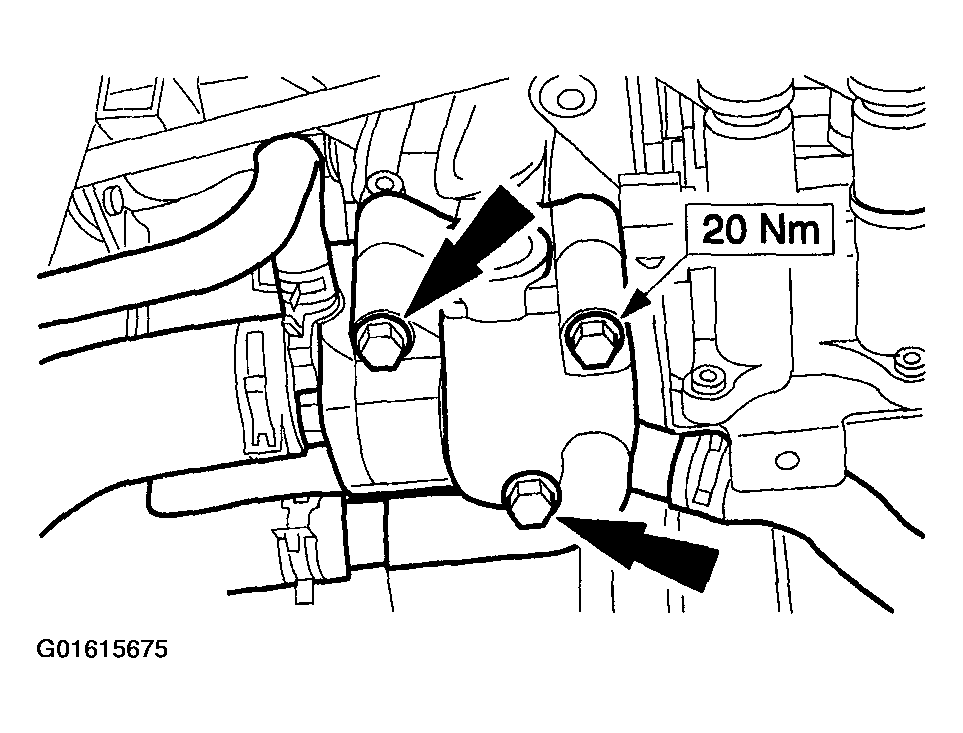 20 Nm

G01615675