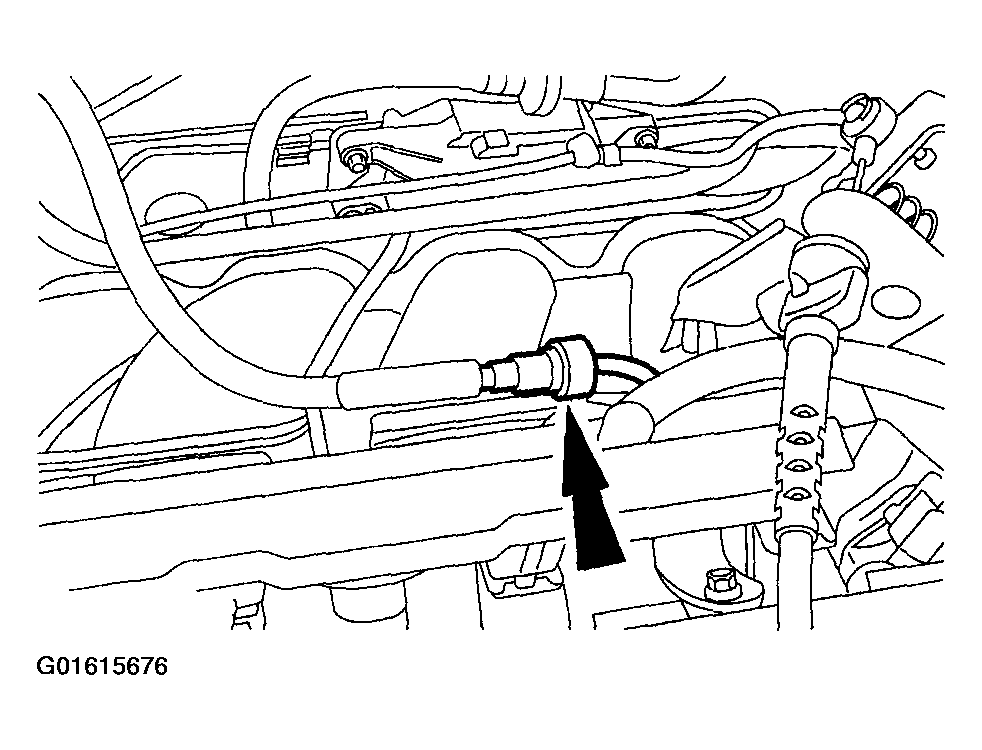 G01615676