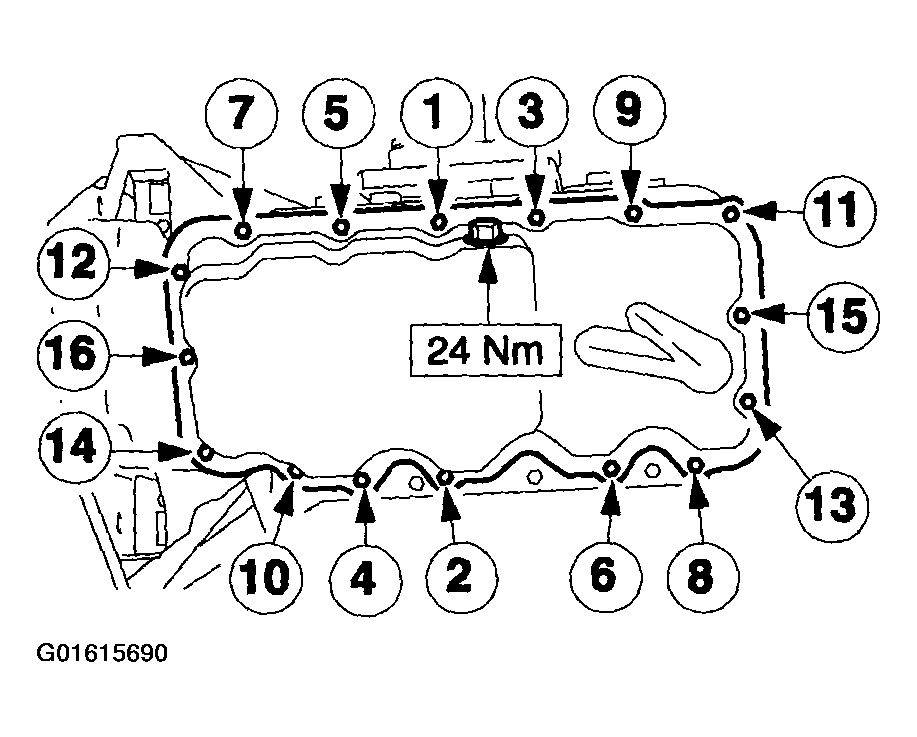 7
5
1
3
9
11
12
15
16
24 Nm
14
13
10
4
2
6
8

G01615690