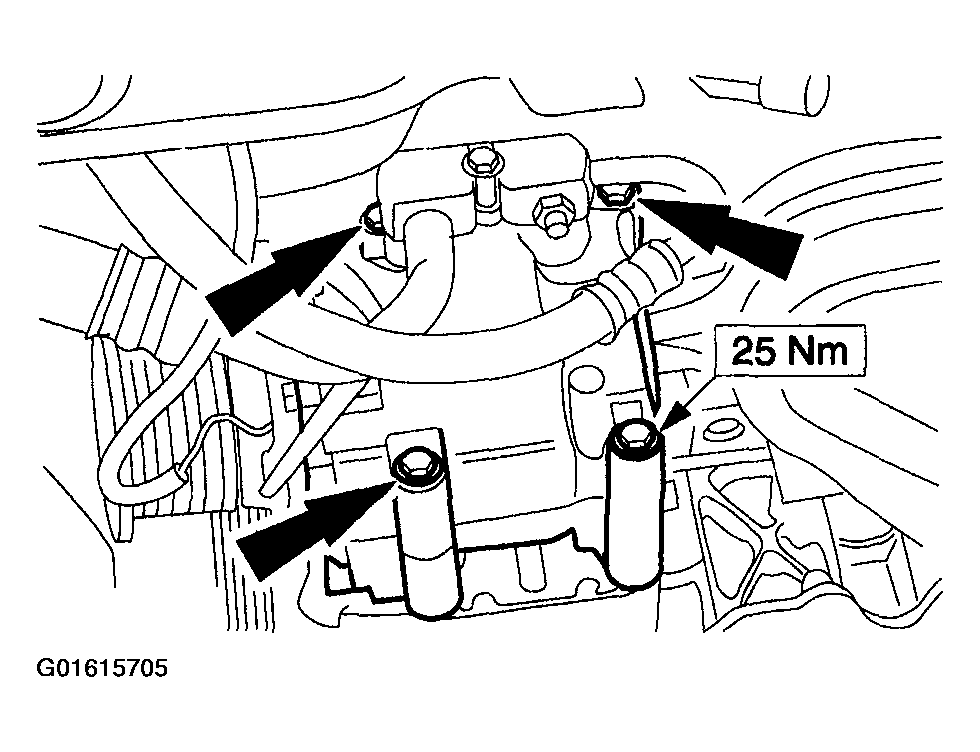 25 Nm

G01615705