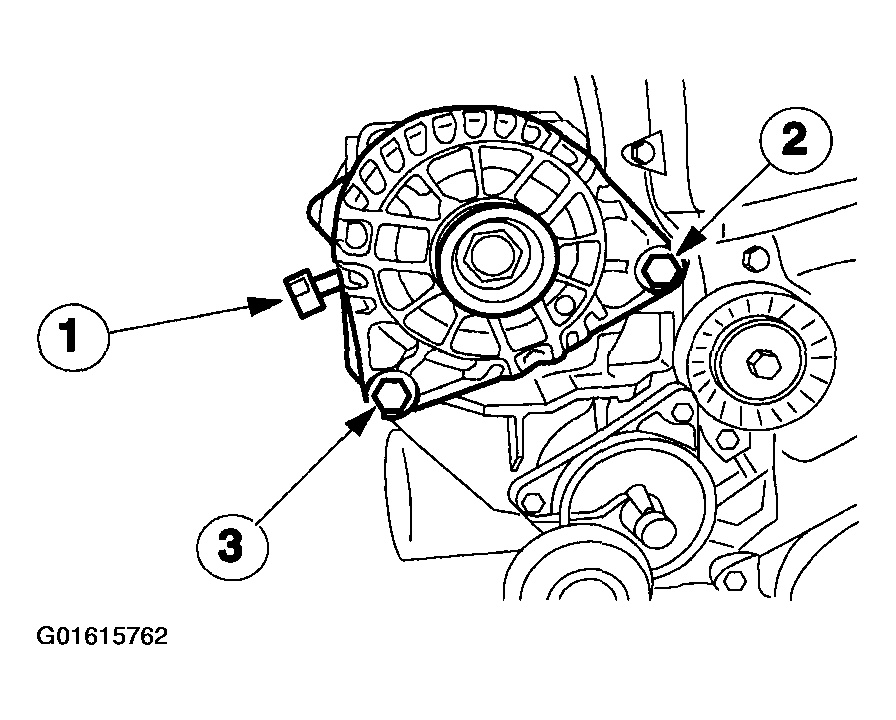 2

1

3

G01615762