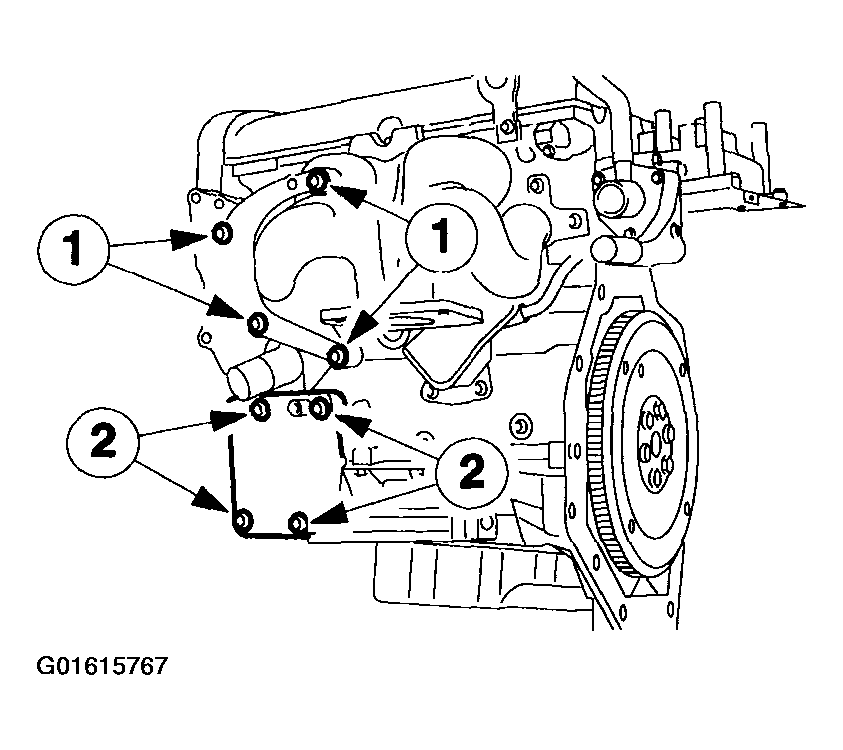 1
1
2
2
G01615767