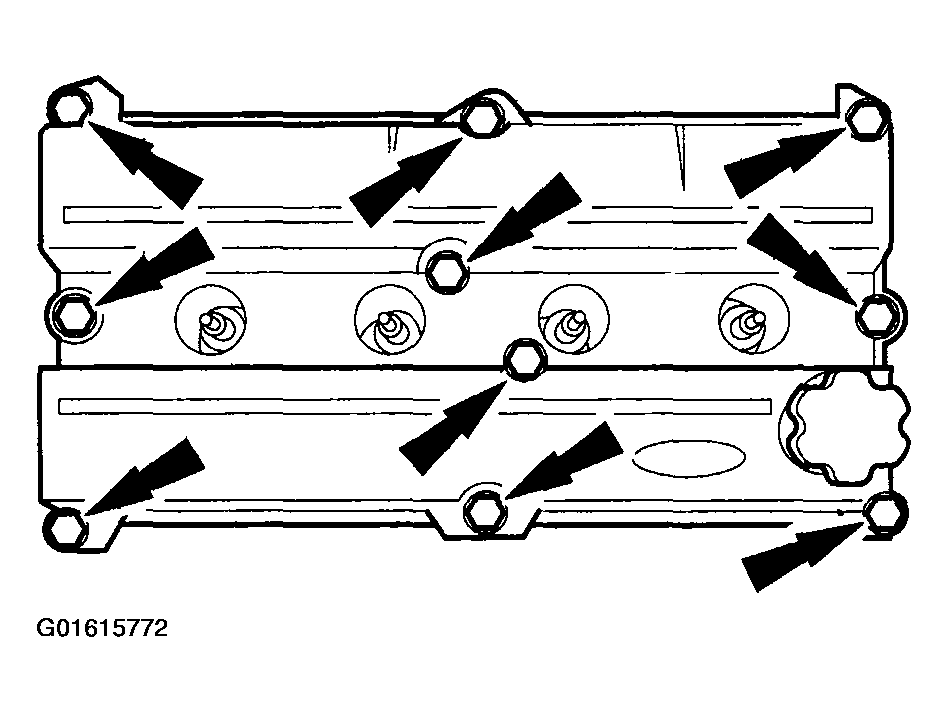 G01615772