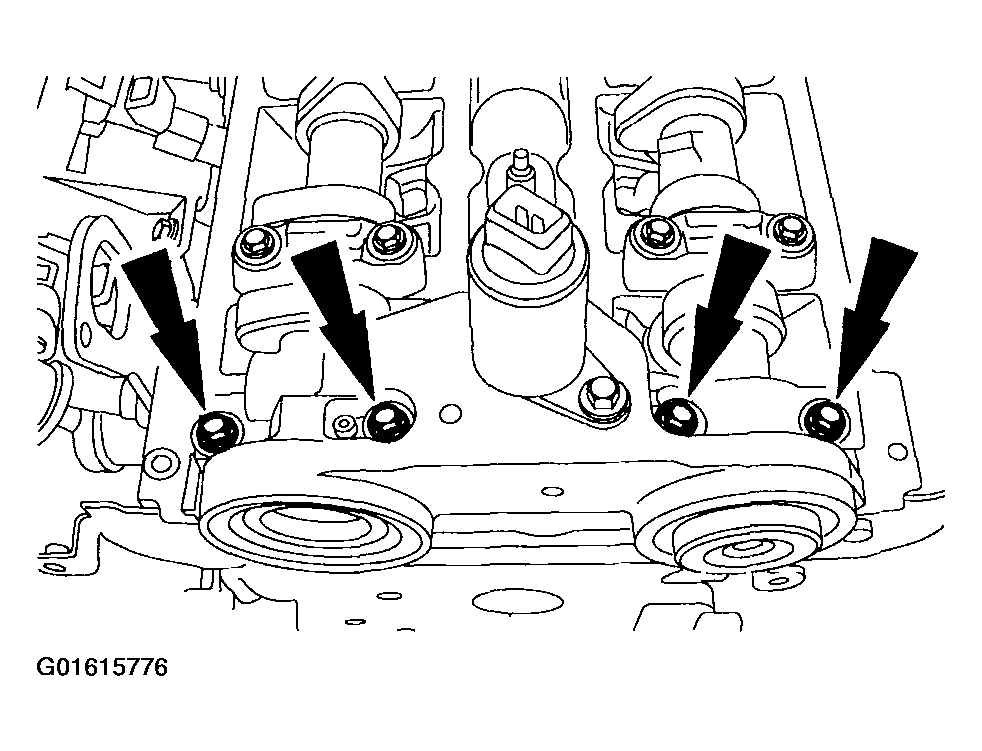 G01615776