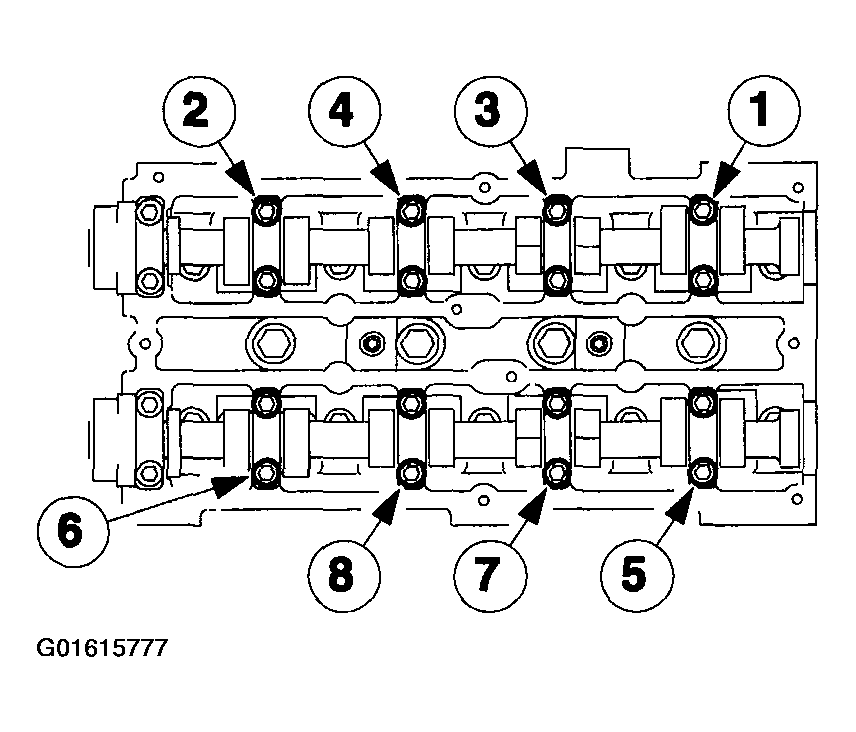 2
4
3
1
6
8
7
5
G01615777