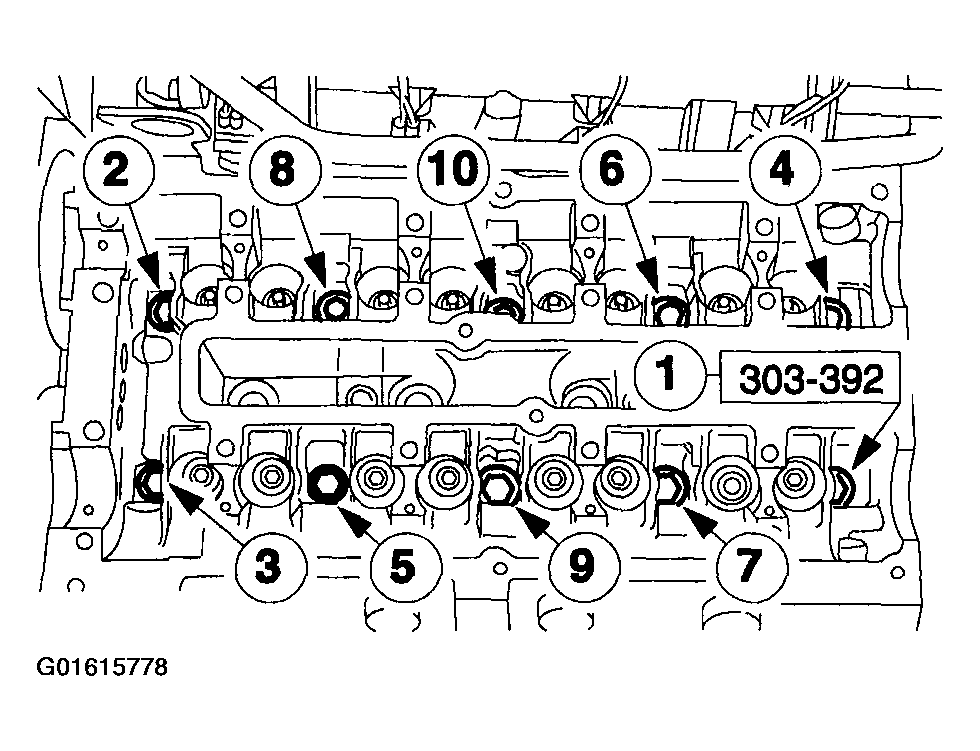 2
8
10
6
4
1
303-392
3
5
9
7
G01615778