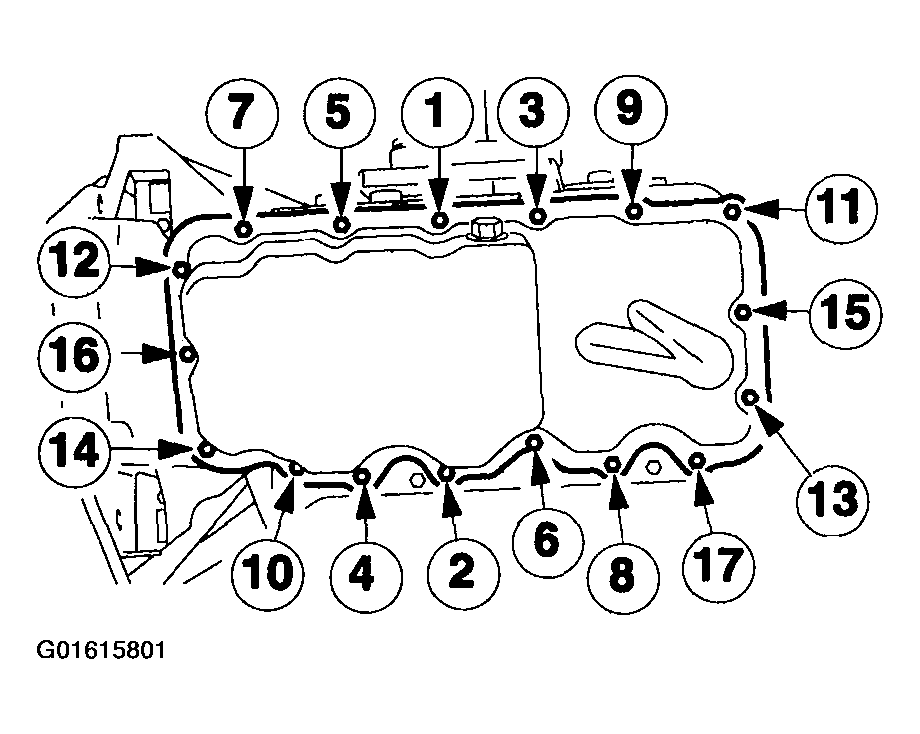 7
5
1
3
9
11
12
15
16
14
13
10
4
2
6
8
17
G01615801