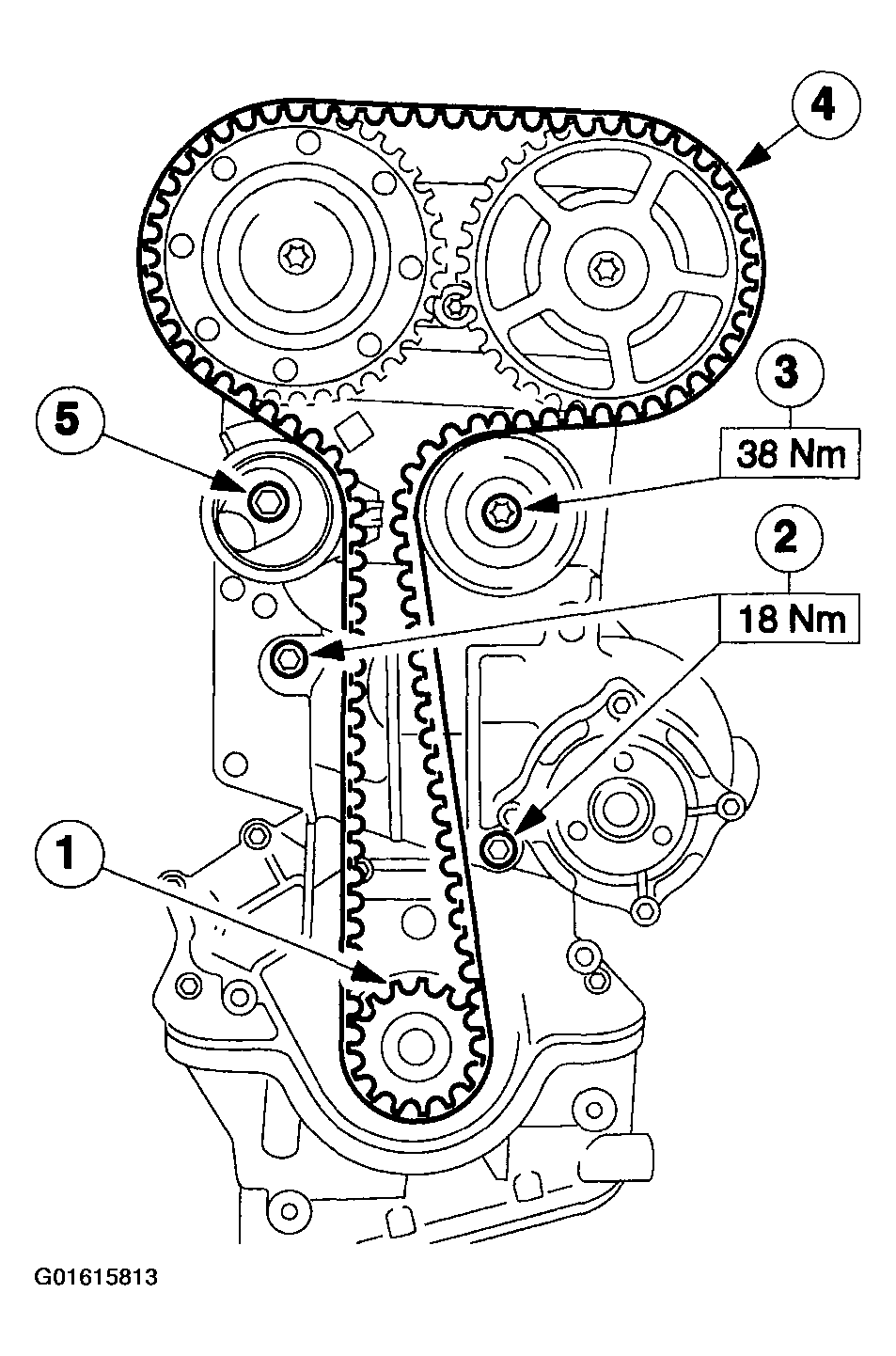 4

5

3
38 Nm

2
18 Nm

1

G01615813