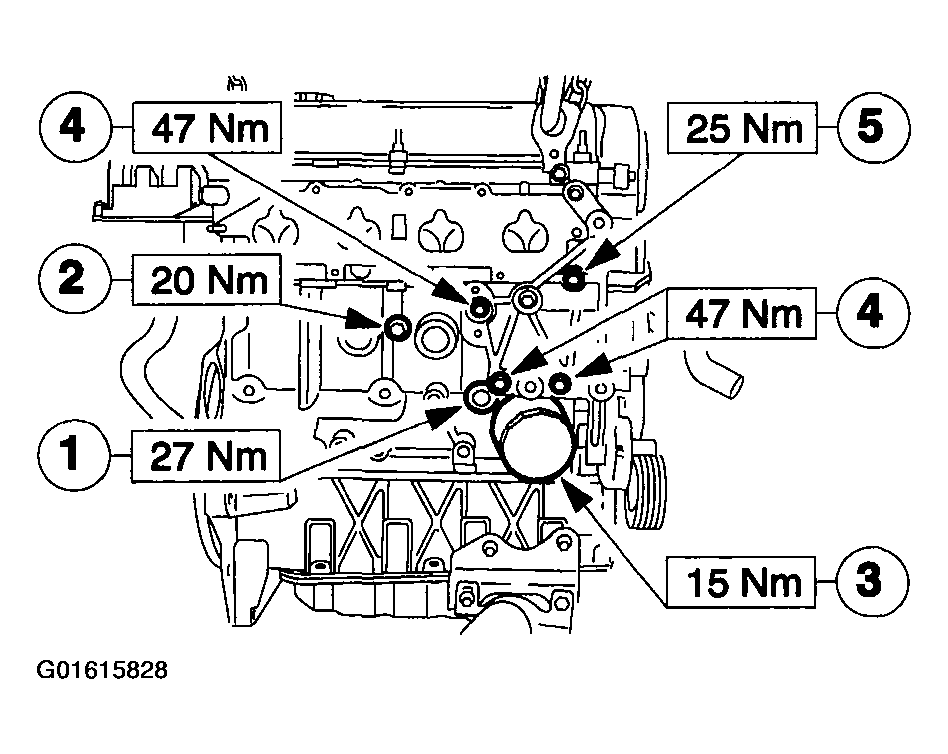 4 47 Nm

25 Nm 5

2 20 Nm

47 Nm 4

1 27 Nm

15 Nm 3

G01615828