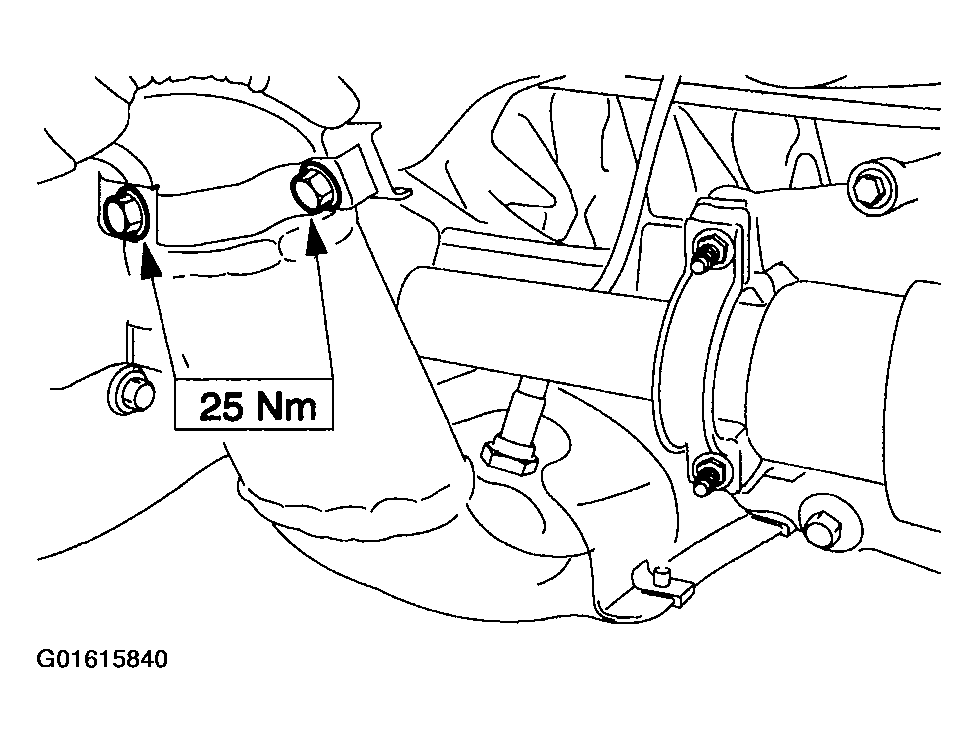 25 Nm

G01615840