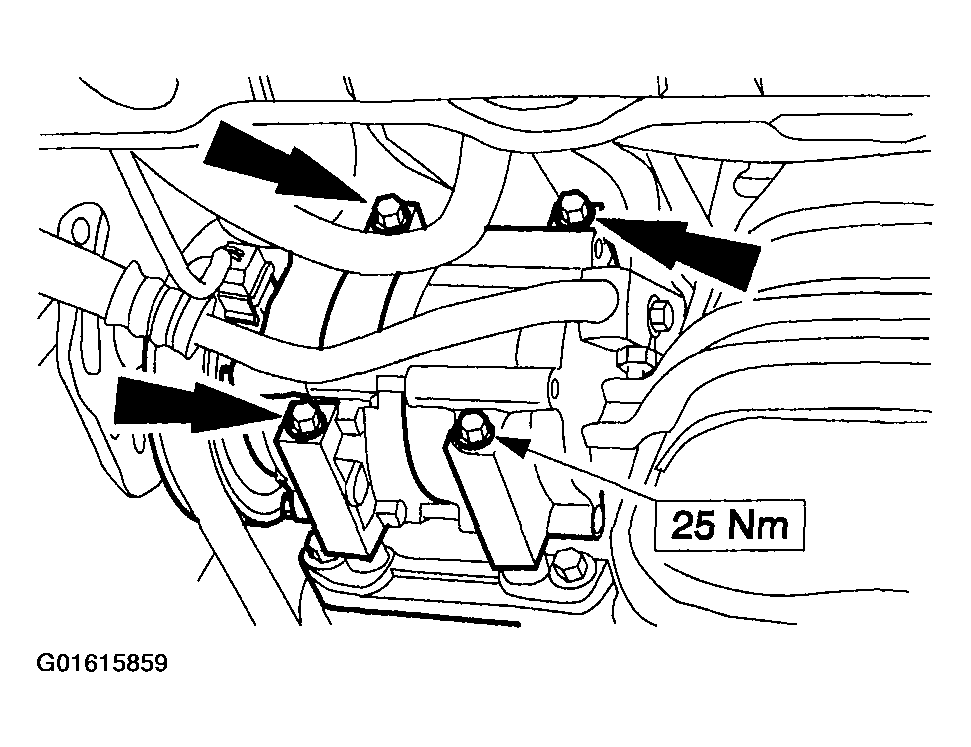 25 Nm

G01615859